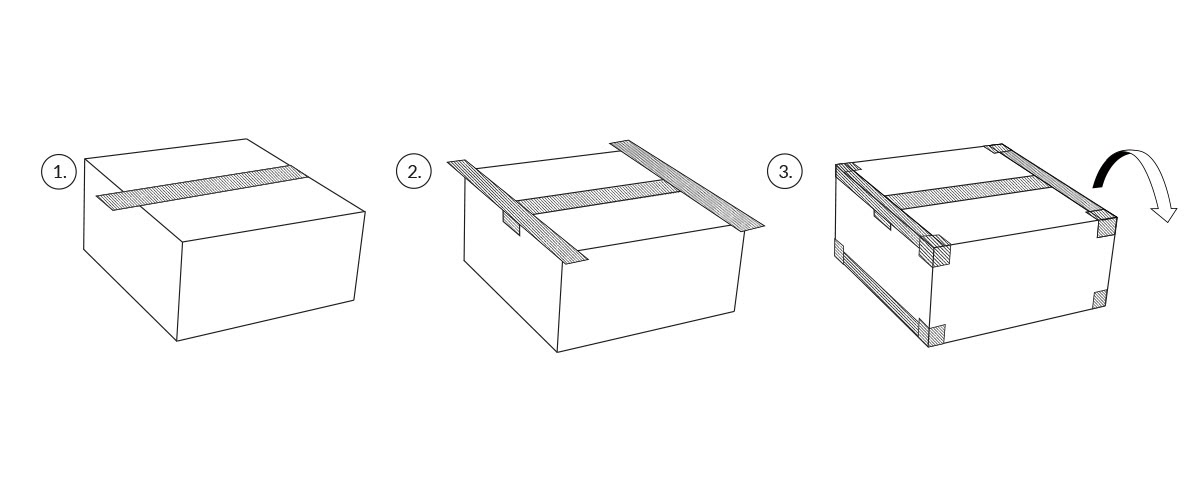 1.

2.

3.