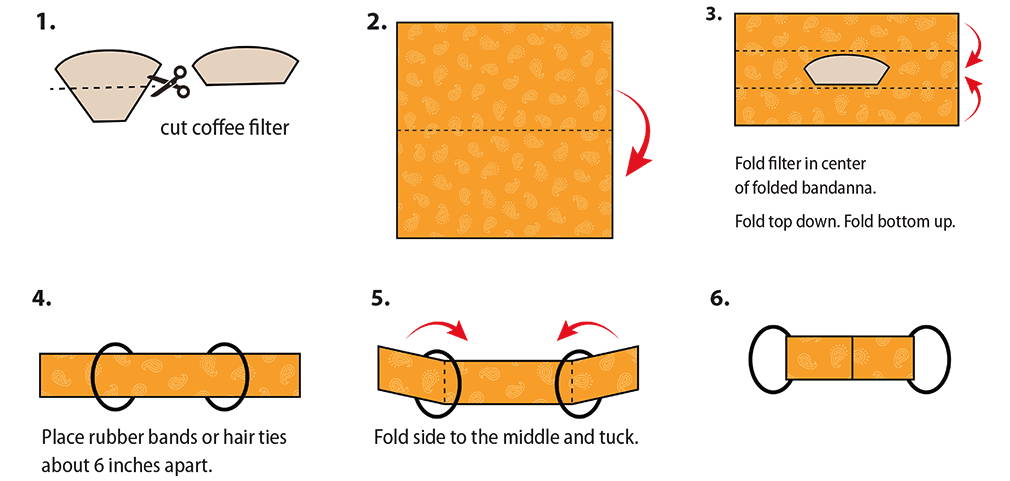 1.

cut coffee filter

2.

3.

Fold filter in center of folded bandanna.

Fold top down. Fold bottom up.

4.

Place rubber bands or hair ties about 6 inches apart.

5.

Fold side to the middle and tuck.

6.