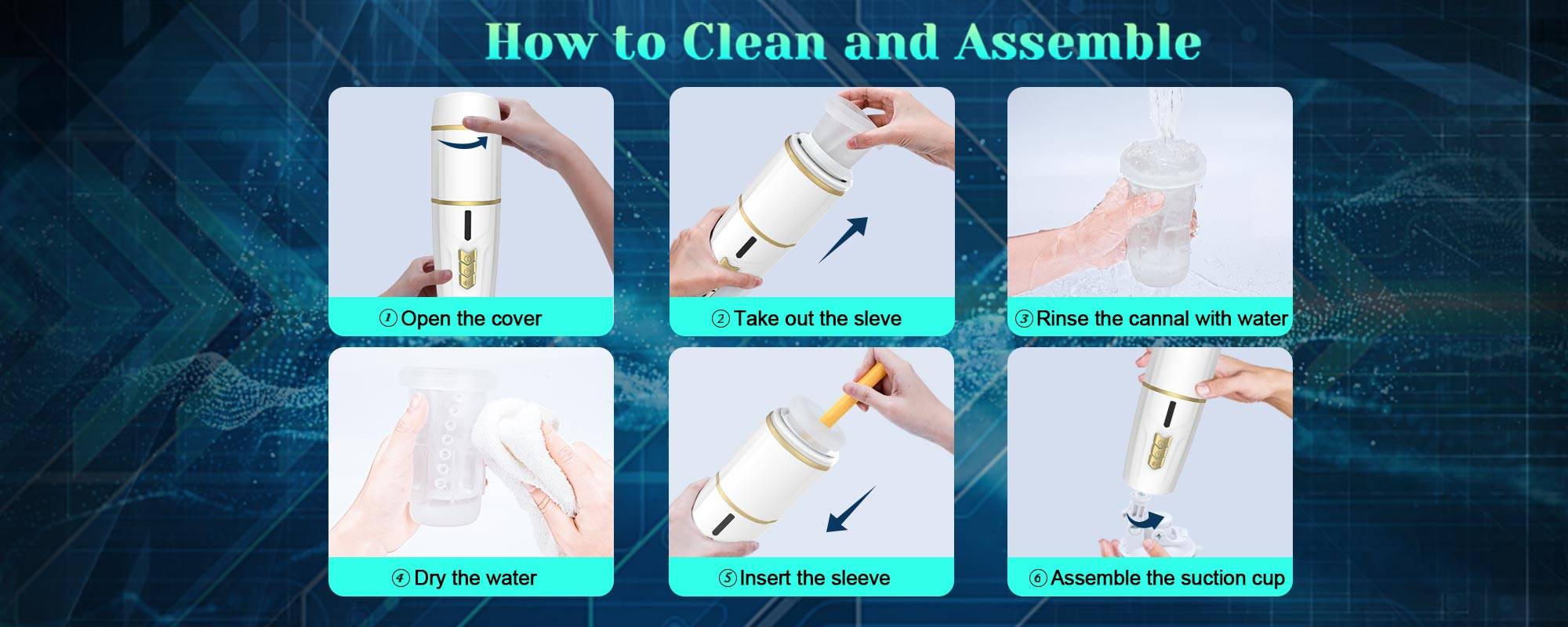 How to Clean and Assemble

① Open the cover

② Take out the sleve

③ Rinse the cannal with water

④ Dry the water

⑤ Insert the sleeve

⑥ Assemble the suction cup