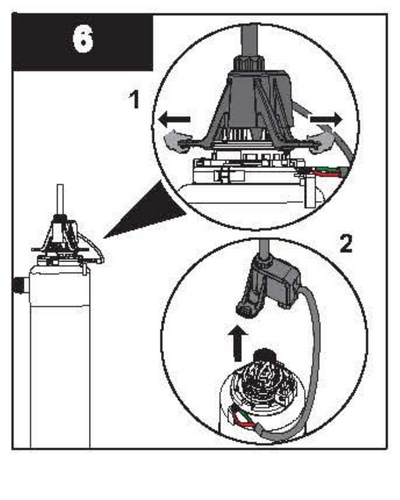 6

1

2