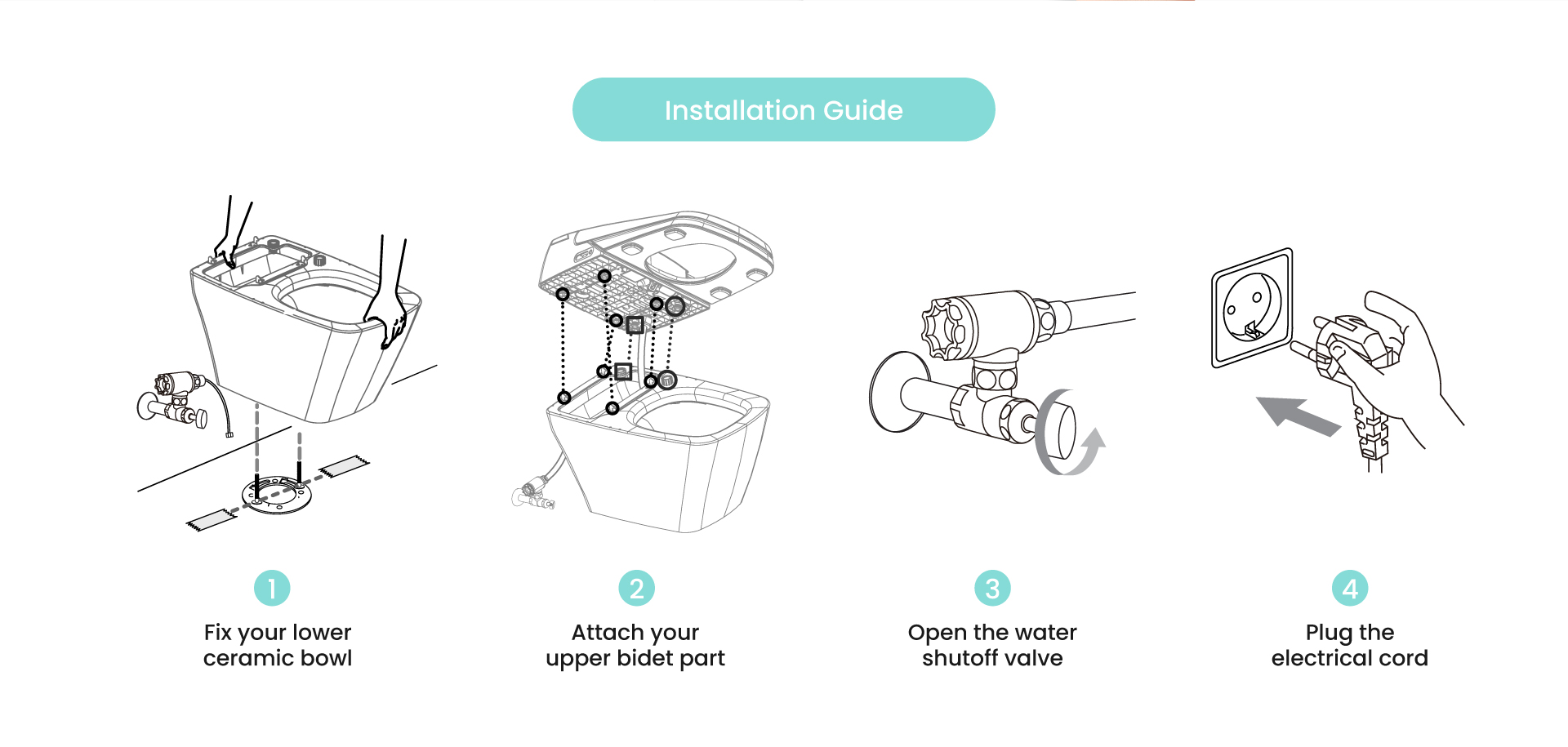 Installation Guide

1
Fix your lower ceramic bowl

2
Attach your upper bidet part

3
Open the water shutoff valve

4
Plug the electrical cord