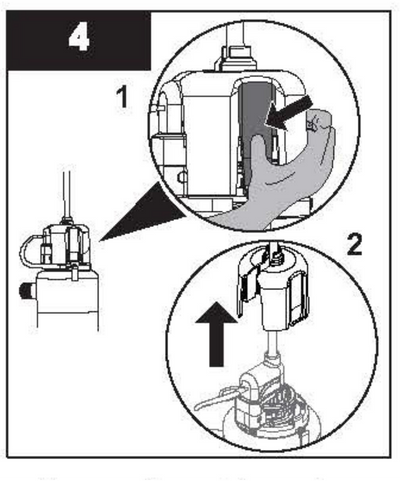 4

1

2