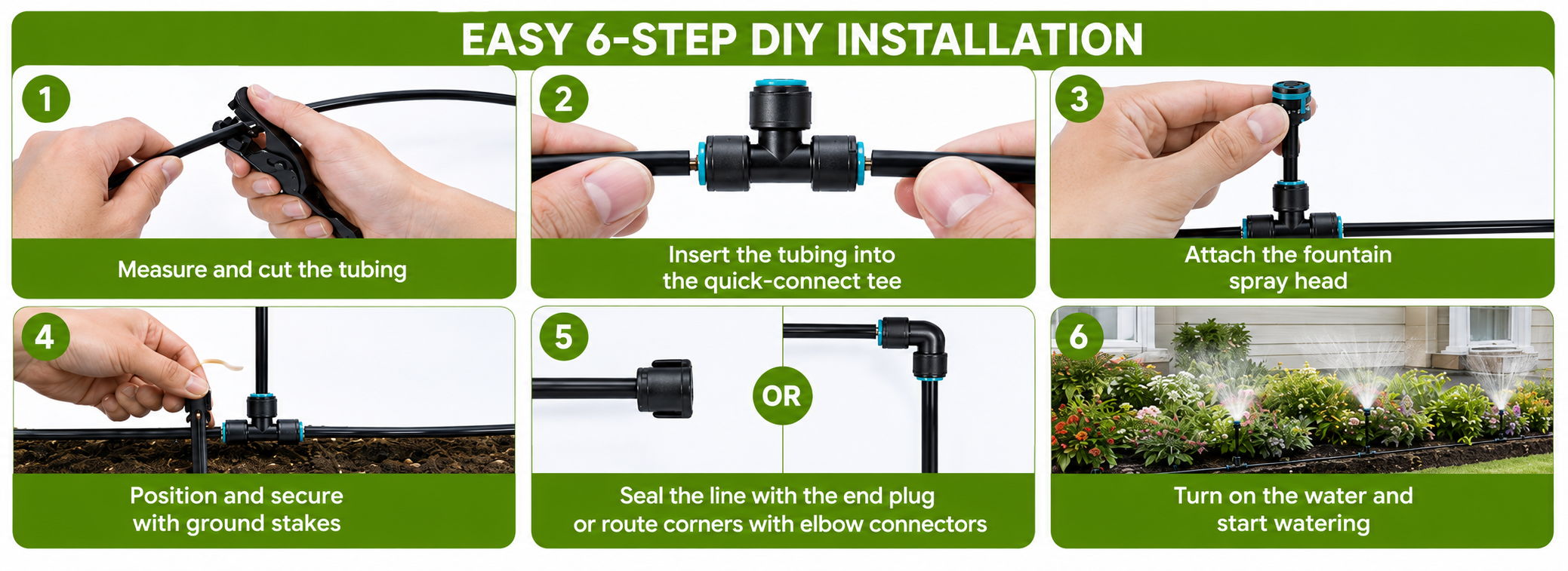 EASY 6-STEP DIY INSTALLATION

1
Measure and cut the tubing

2
Insert the tubing into the quick-connect tee

3
Attach the fountain spray head

4
Position and secure with ground stakes

5
OR
Seal the line with the end plug or route corners with elbow connectors

6
Turn on the water and start watering