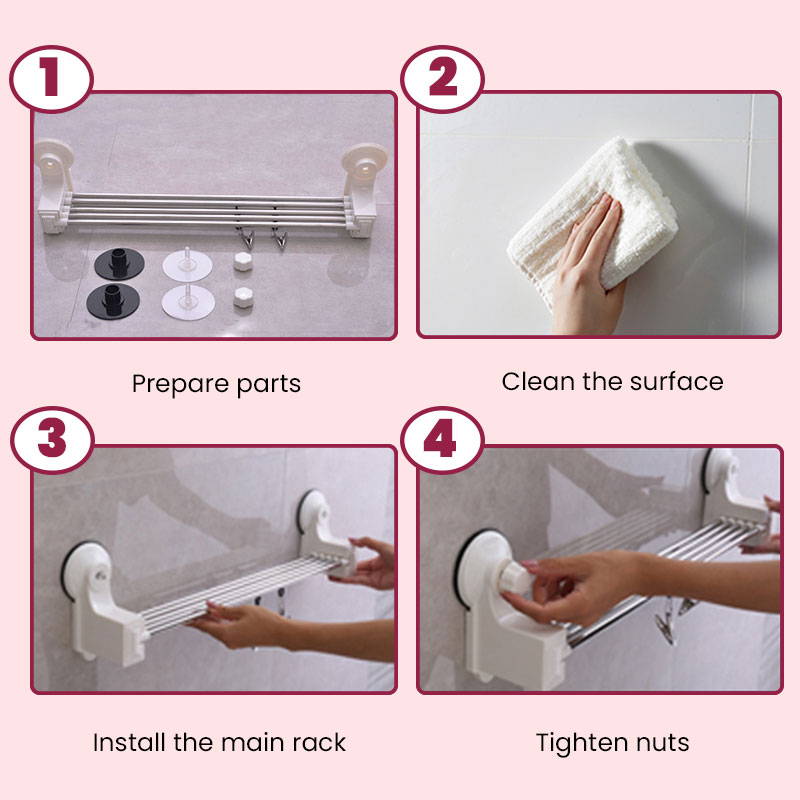 1

Prepare parts

2

Clean the surface

3

Install the main rack

4

Tighten nuts