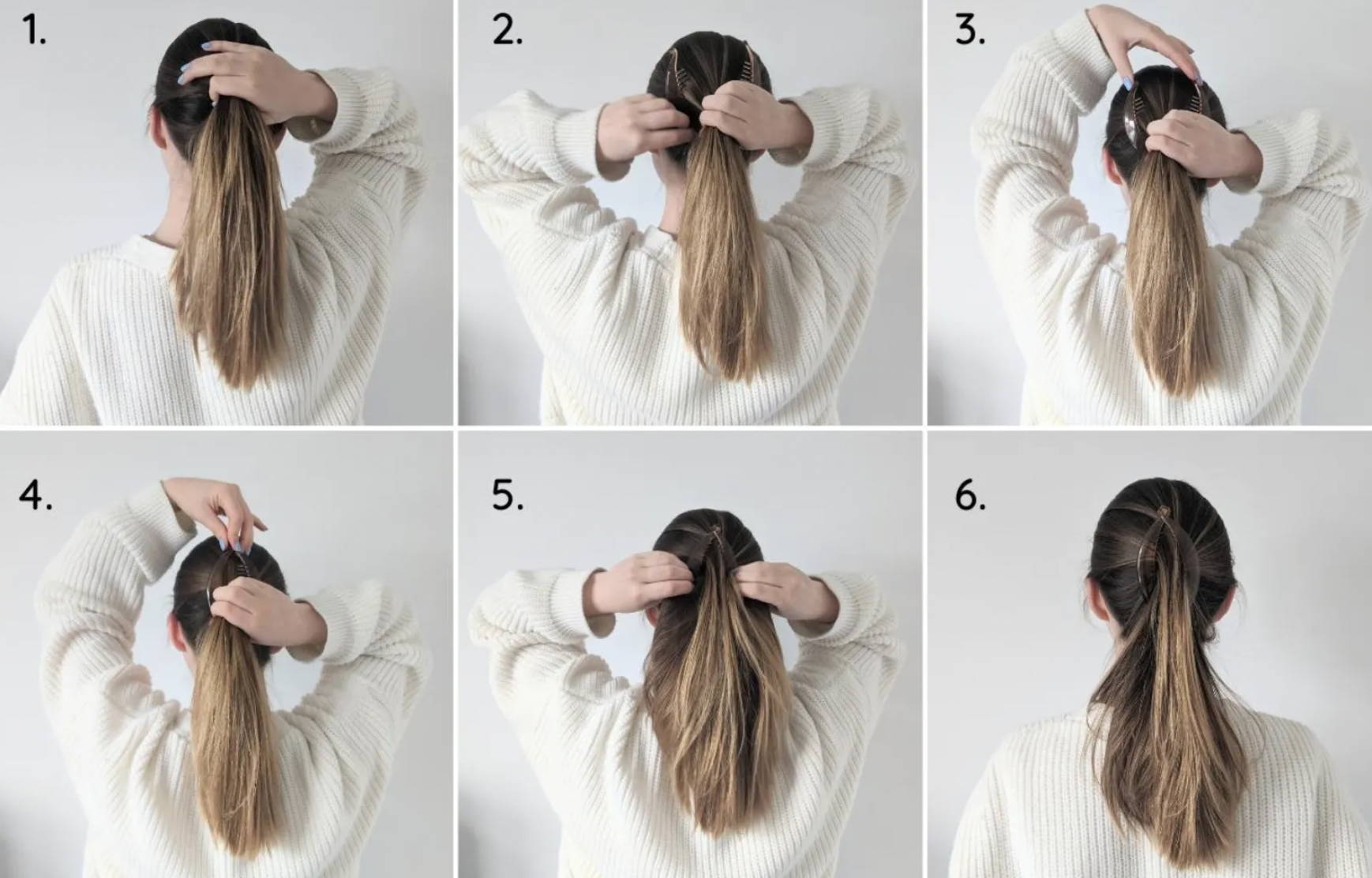 1.

2.

3.

4.

5.

6.