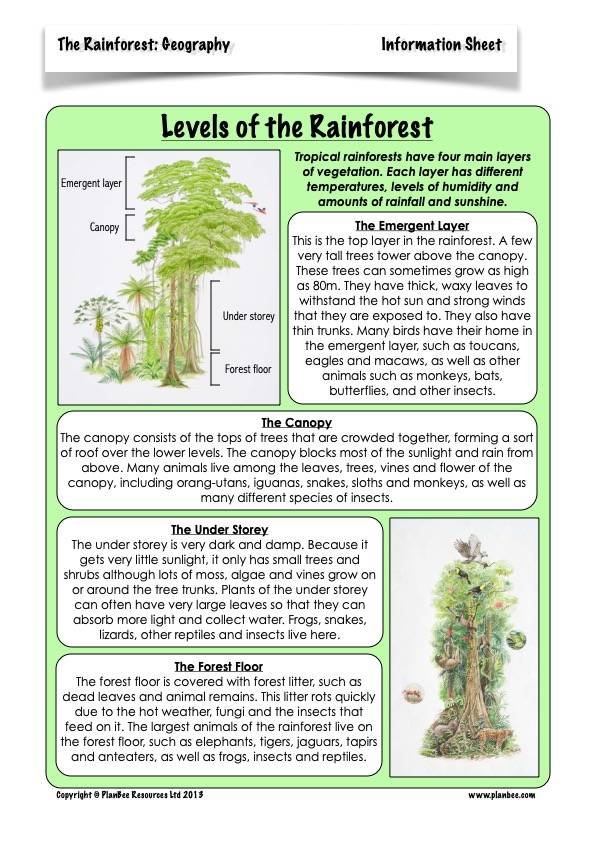 The Rainforest: Geography

Information Sheet

Levels of the Rainforest

Emergent layer

Canopy

Under storey

Forest floor

Tropical rainforests have four main layers of vegetation. Each layer has different temperatures, levels of humidity and amounts of rainfall and sunshine.

The Emergent Layer
This is the top layer in the rainforest. A few very tall trees tower above the canopy. These trees can sometimes grow as high as 80m. They have thick, waxy leaves to withstand the hot sun and strong winds that they are exposed to. They also have thin trunks. Many birds have their home in the emergent layer, such as toucans, eagles and macaws, as well as other animals such as monkeys, bats, butterflies, and other insects.

The Canopy
The canopy consists of the tops of trees that are crowded together, forming a sort of roof over the lower levels. The canopy blocks most of the sunlight and rain from above. Many animals live among the leaves, trees, vines and flower of the canopy, including orang-utans, iguanas, snakes, sloths and monkeys, as well as many different species of insects.

The Under Storey
The under storey is very dark and damp. Because it gets very little sunlight, it only has small trees and shrubs although lots of moss, algae and vines grow on or around the tree trunks. Plants of the under storey can often have very large leaves so that they can absorb more light and collect water. Frogs, snakes, lizards, other reptiles and insects live here.

The Forest Floor
The forest floor is covered with forest litter, such as dead leaves and animal remains. This litter rots quickly due to the hot weather, fungi and the insects that feed on it. The largest animals of the rainforest live on the forest floor, such as elephants, tigers, jaguars, tapirs and anteaters, as well as frogs, insects and reptiles.

Copyright © PlanBee Resources Ltd 2013

www.planbee.com