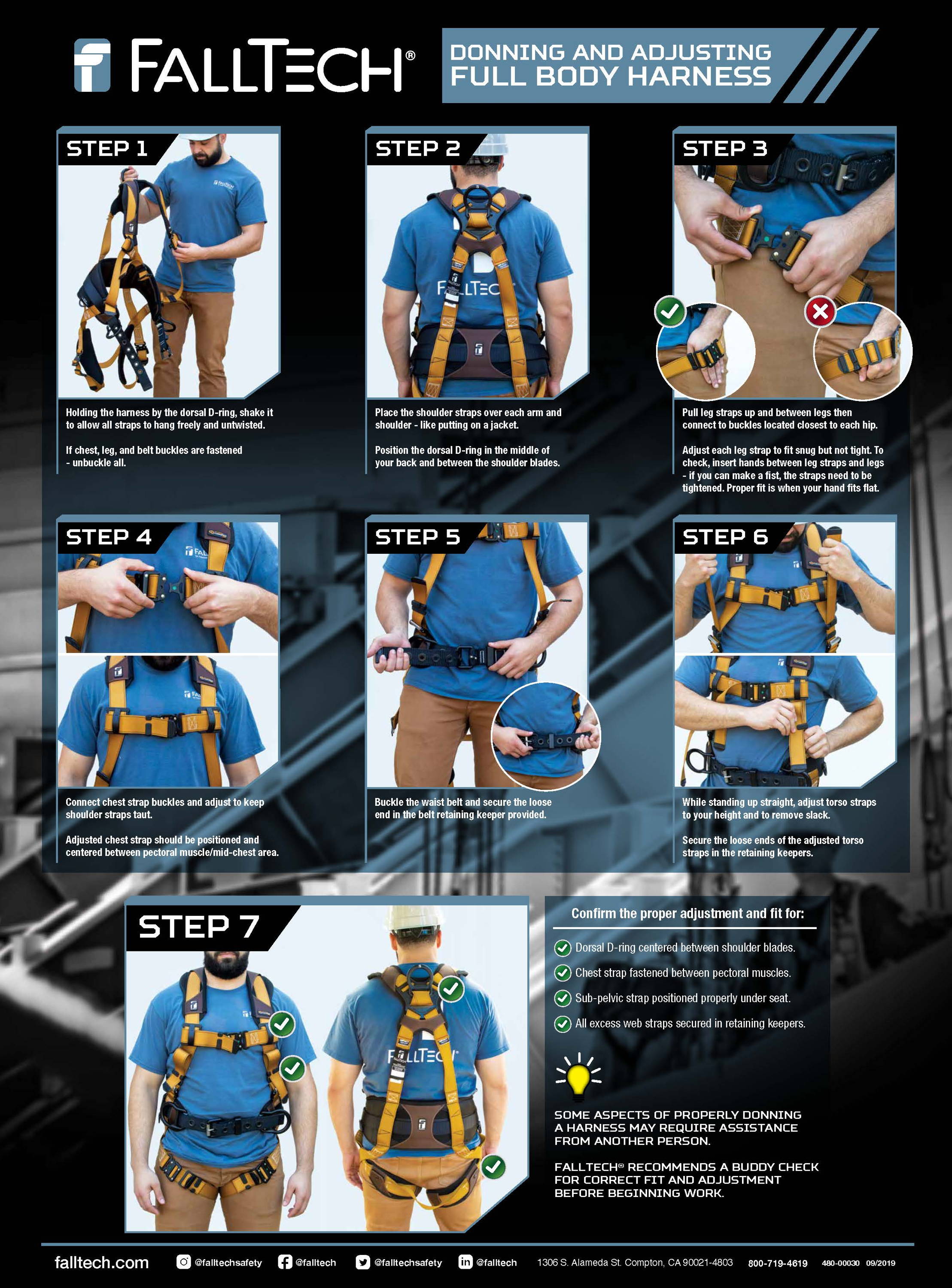 FALLTECH®

DONNING AND ADJUSTING FULL BODY HARNESS

STEP 1

Holding the harness by the dorsal D-ring, shake it to allow all straps to hang freely and untwisted.

If chest, leg, and belt buckles are fastened - unbuckle all.

STEP 2

FALLTECH

Place the shoulder straps over each arm and shoulder - like putting on a jacket.

Position the dorsal D-ring in the middle of your back and between the shoulder blades.

STEP 3

Pull leg straps up and between legs then connect to buckles located closest to each hip.

Adjust each leg strap to fit snug but not tight. To check, insert hands between leg straps and legs - if you can make a fist, the straps need to be tightened. Proper fit is when your hand fits flat.

STEP 4

Connect chest strap buckles and adjust to keep shoulder straps taut.

Adjusted chest strap should be positioned and centered between pectoral muscle/mid-chest area.

STEP 5

Buckle the waist belt and secure the loose end in the belt retaining keeper provided.

STEP 6

While standing up straight, adjust torso straps to your height and to remove slack.

Secure the loose ends of the adjusted torso straps in the retaining keepers.

STEP 7

FALLTECH

Confirm the proper adjustment and fit for:

Dorsal D-ring centered between shoulder blades.

Chest strap fastened between pectoral muscles.

Sub-pelvic strap positioned properly under seat.

All excess web straps secured in retaining keepers.

SOME ASPECTS OF PROPERLY DONNING A HARNESS MAY REQUIRE ASSISTANCE FROM ANOTHER PERSON.

FALLTECH® RECOMMENDS A BUDDY CHECK FOR CORRECT FIT AND ADJUSTMENT BEFORE BEGINNING WORK.

falltech.com @falltechsafety @falltech @falltechsafety @falltech 1306 S. Alameda St. Compton, CA 90021-4803 800-719-4619 480-00030 09/2019