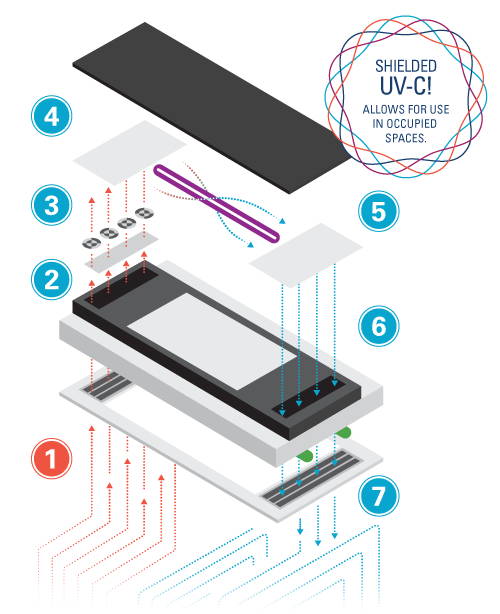 SHIELDED
UV-C!
ALLOWS FOR USE IN OCCUPIED SPACES.

4

3

5

2

6

1

7