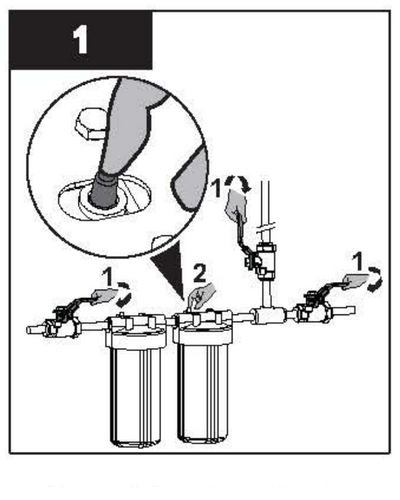 1

1

1

2

1