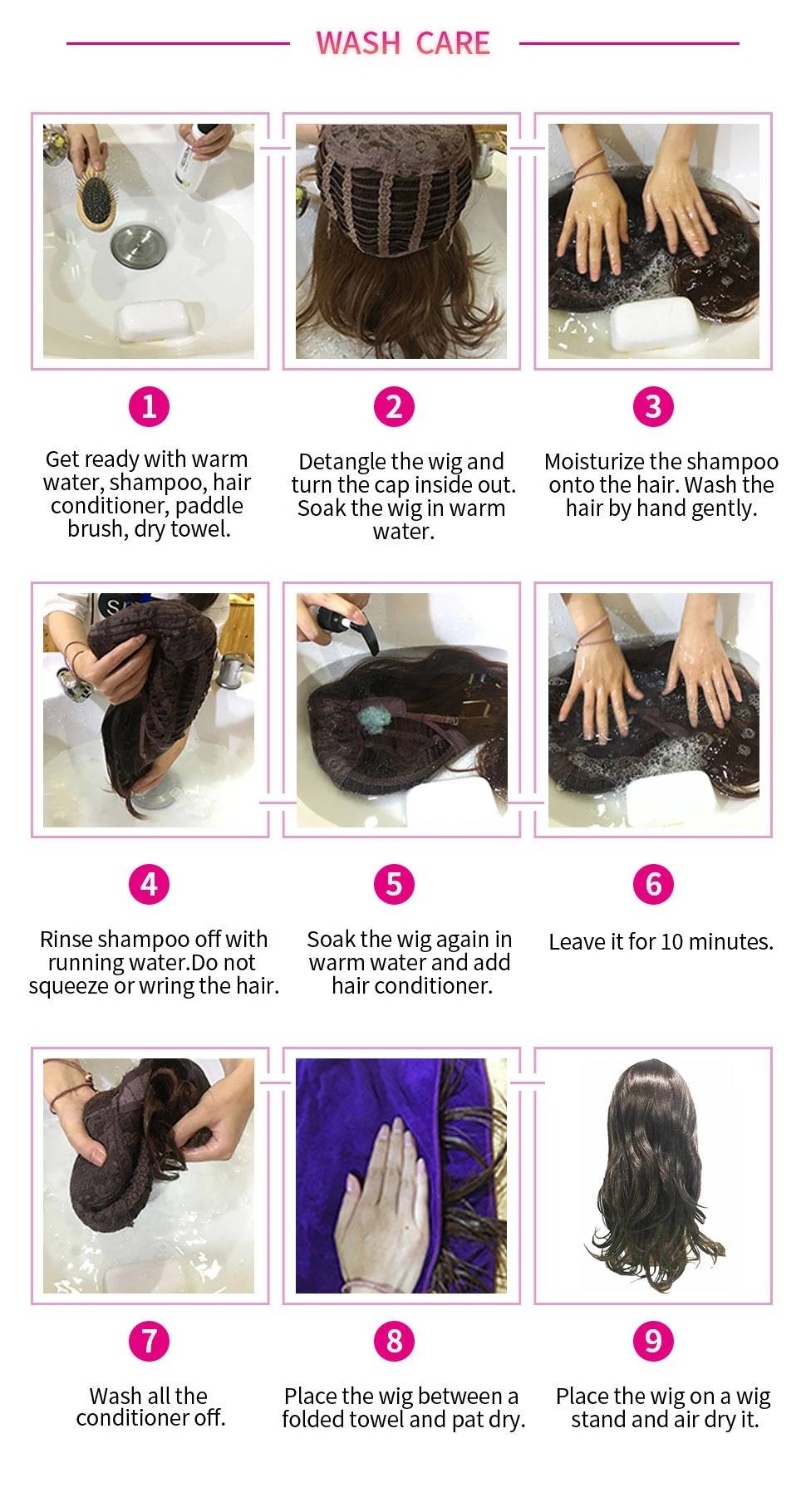 WASH CARE

1
Get ready with warm water, shampoo, hair conditioner, paddle brush, dry towel.

2
Detangle the wig and turn the cap inside out. Soak the wig in warm water.

3
Moisturize the shampoo onto the hair. Wash the hair by hand gently.

4
Rinse shampoo off with running water.Do not squeeze or wring the hair.

5
Soak the wig again in warm water and add hair conditioner.

6
Leave it for 10 minutes.

7
Wash all the conditioner off.

8
Place the wig between a folded towel and pat dry.

9
Place the wig on a wig stand and air dry it.