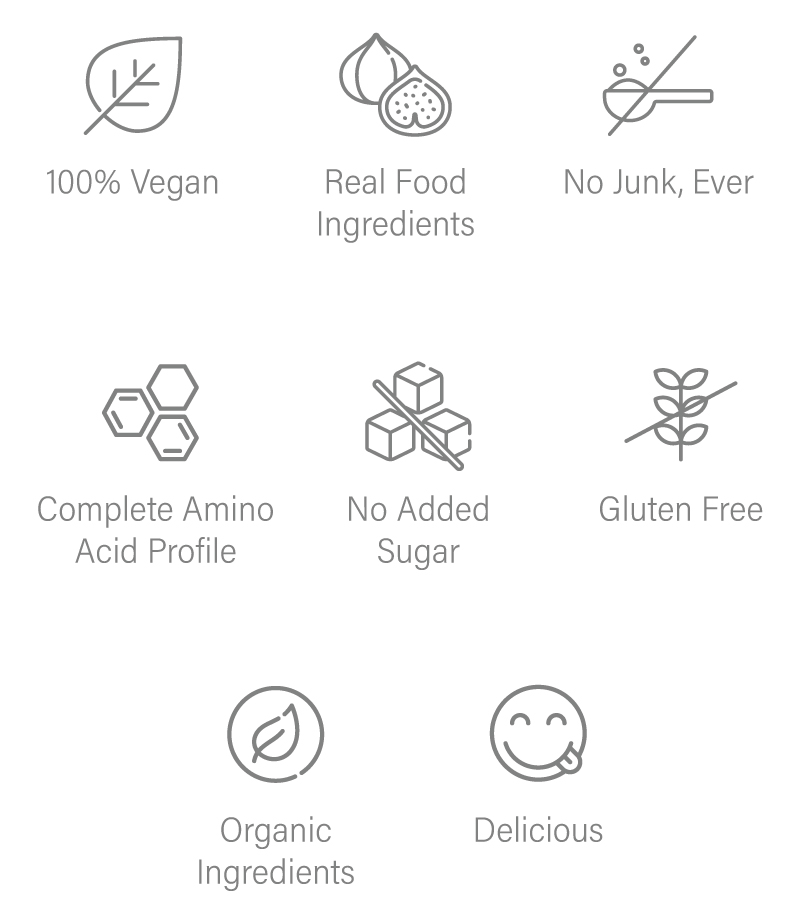 100% Vegan

Real Food Ingredients

No Junk, Ever

Complete Amino Acid Profile

No Added Sugar

Gluten Free

Organic Ingredients

Delicious