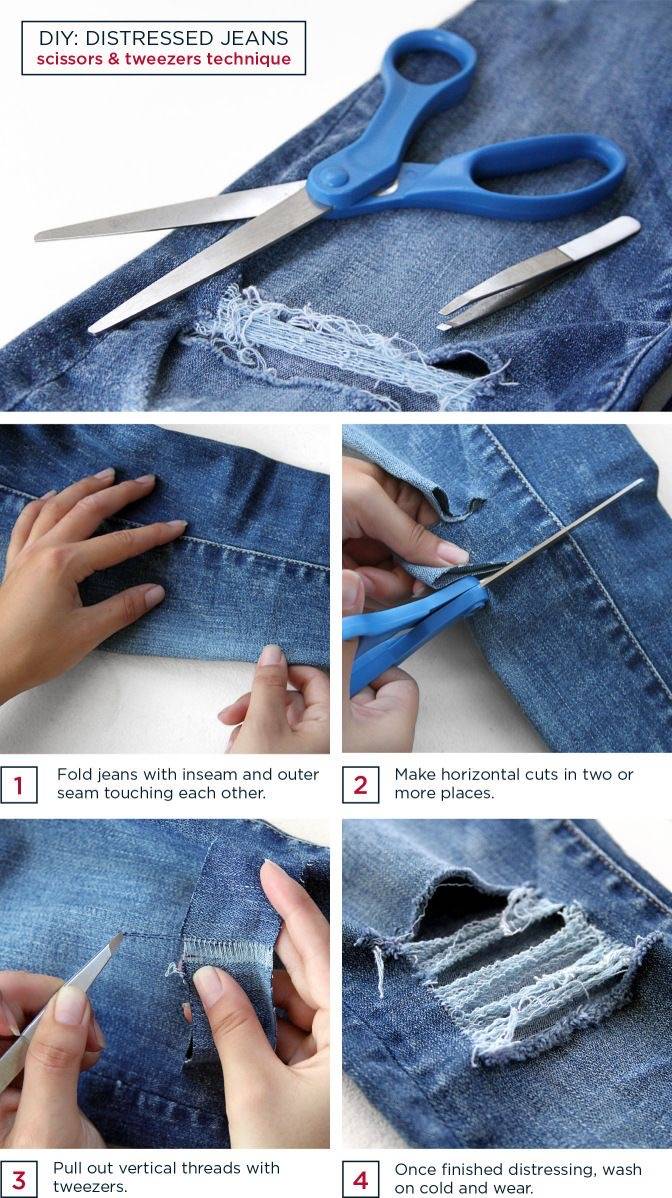 DIY: DISTRESSED JEANS
scissors & tweezers technique

1 Fold jeans with inseam and outer seam touching each other.

2 Make horizontal cuts in two or more places.

3 Pull out vertical threads with tweezers.

4 Once finished distressing, wash on cold and wear.