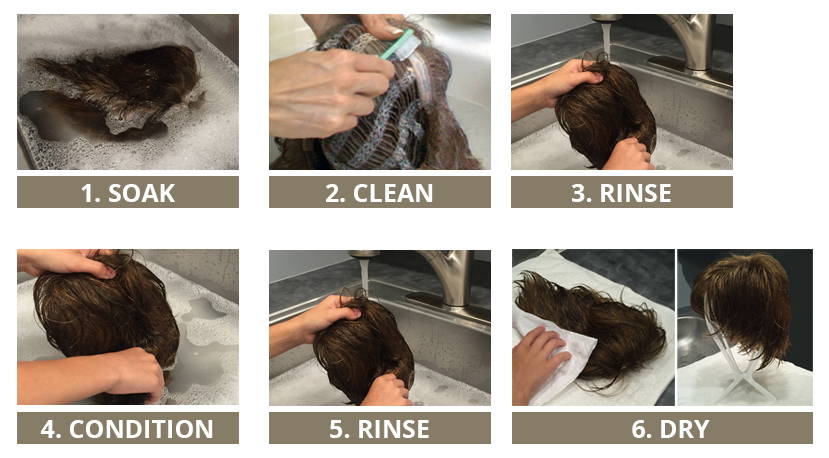 1. SOAK

2. CLEAN

3. RINSE

4. CONDITION

5. RINSE

6. DRY