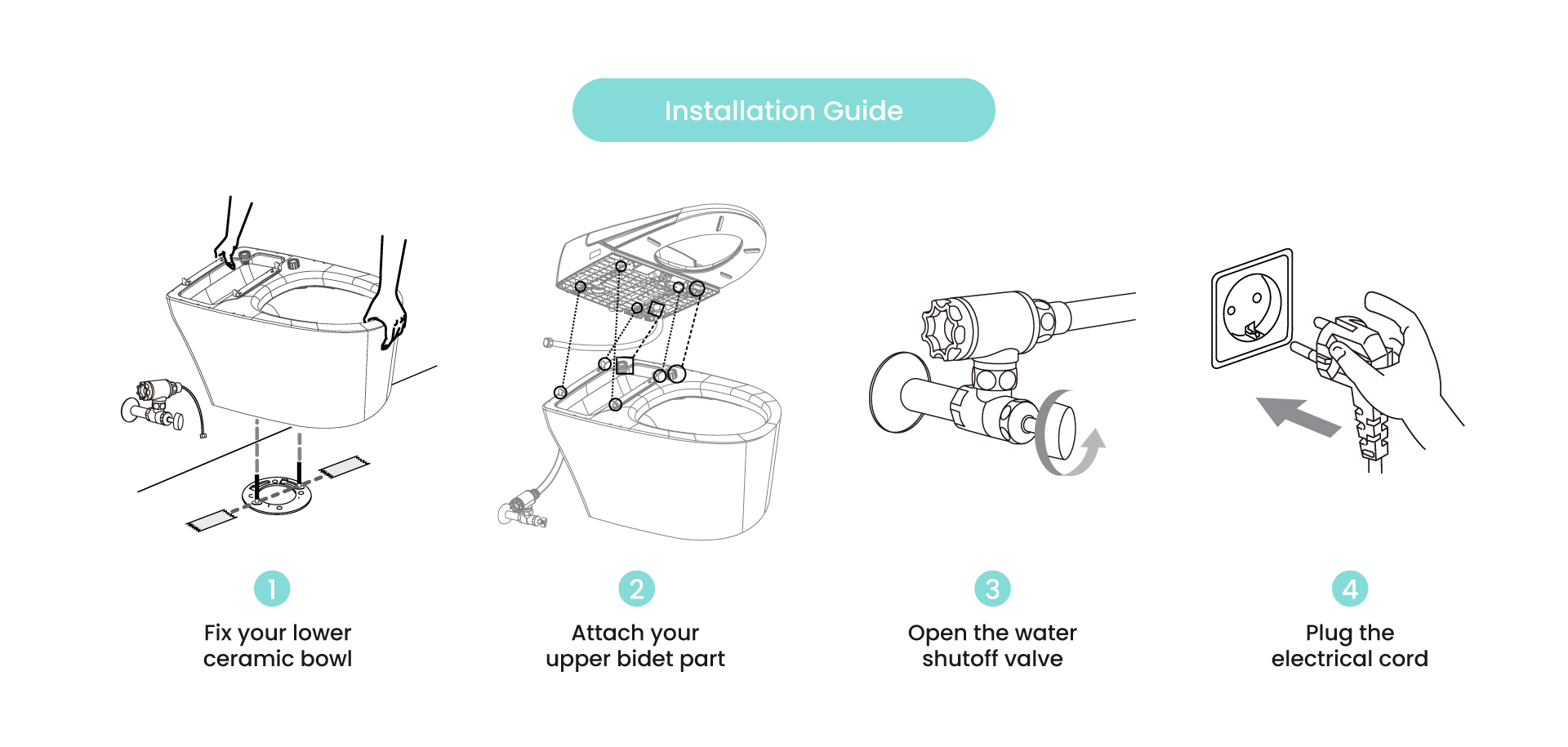 Installation Guide

1
Fix your lower ceramic bowl

2
Attach your upper bidet part

3
Open the water shutoff valve

4
Plug the electrical cord