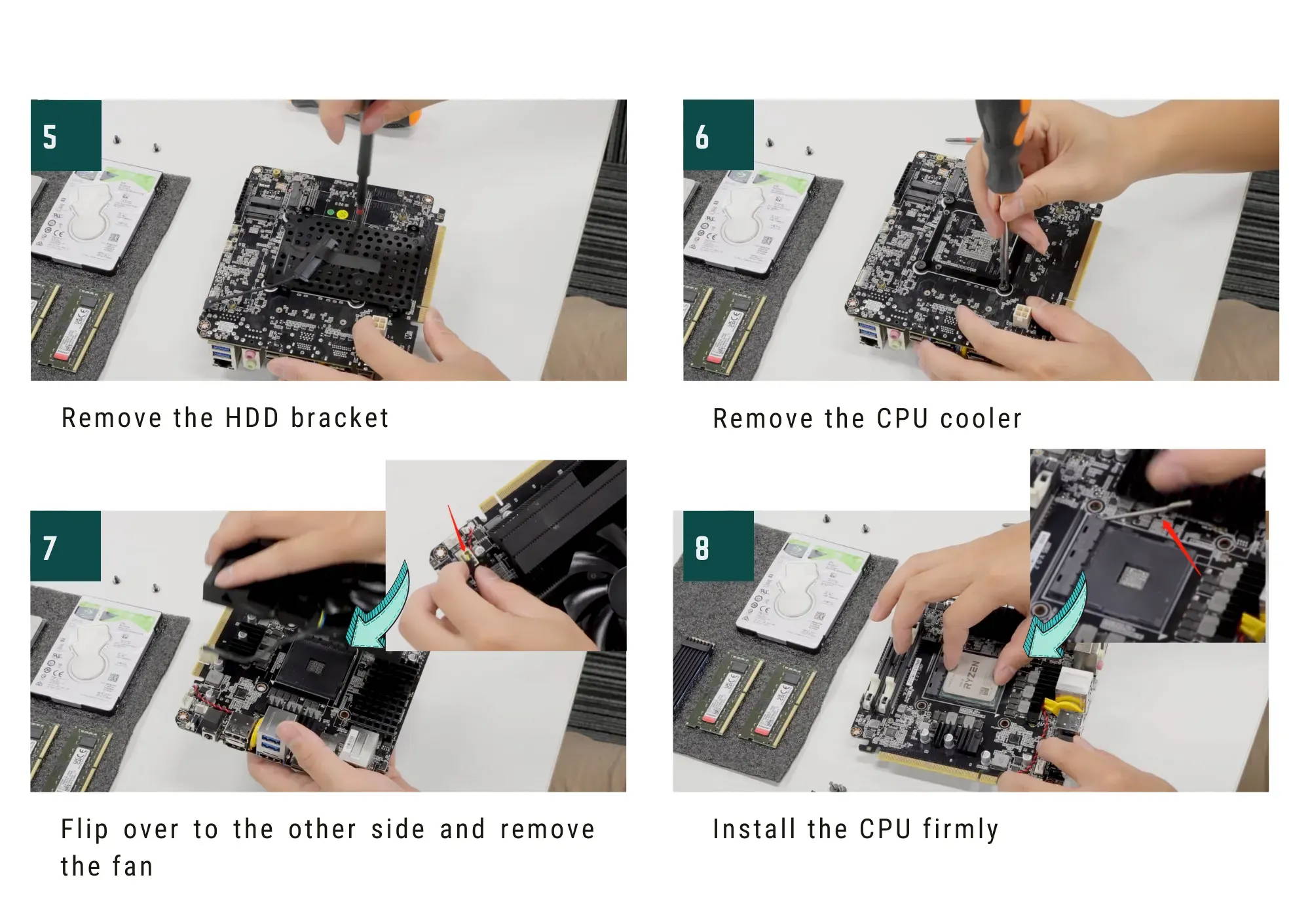 5

Remove the HDD bracket

6

Remove the CPU cooler

7

Flip over to the other side and remove the fan

8

RYZEN

Install the CPU firmly