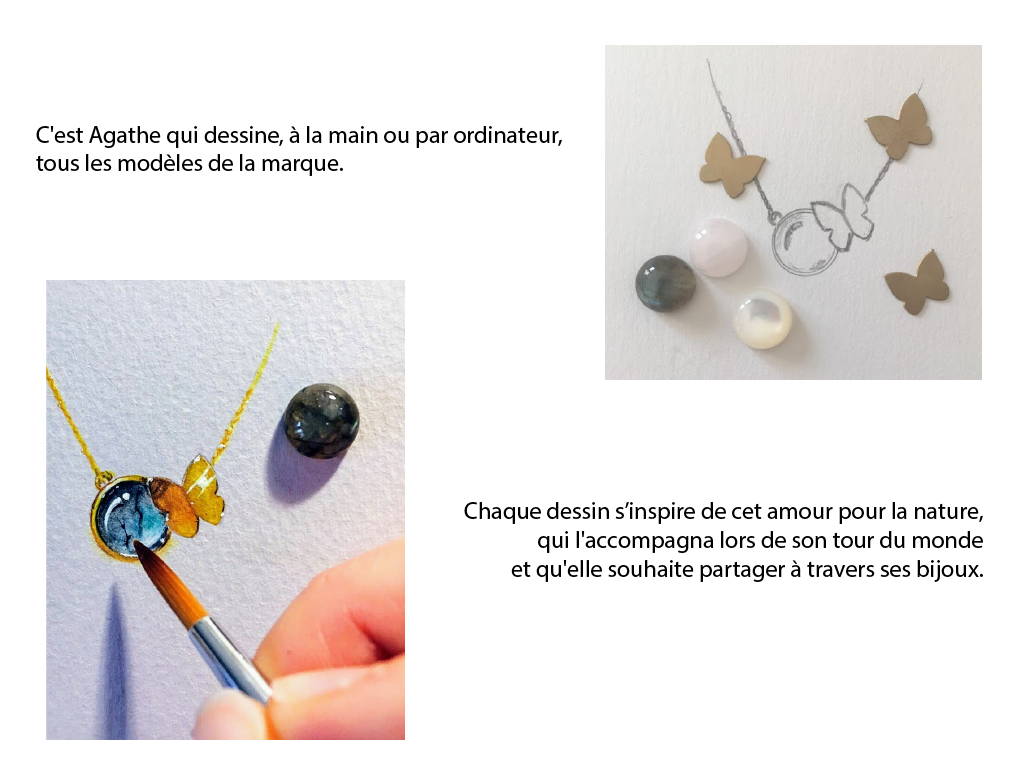 C'est Agathe qui dessine, à la main ou par ordinateur, tous les modèles de la marque.

Chaque dessin s'inspire de cet amour pour la nature, qui l'accompagna lors de son tour du monde et qu'elle souhaite partager à travers ses bijoux.