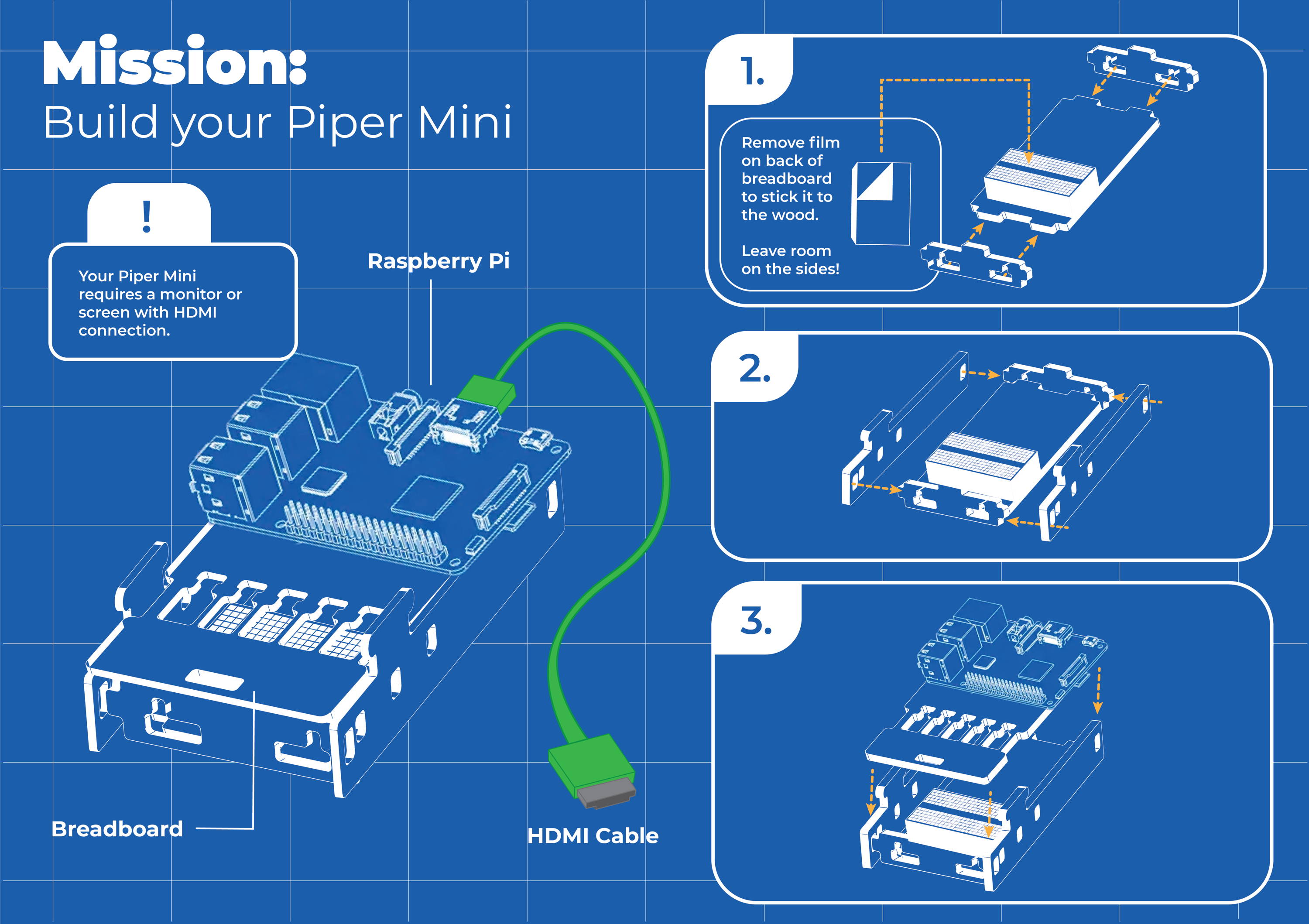 Mission:
Build your Piper Mini

!

Your Piper Mini requires a monitor or screen with HDMI connection.

Raspberry Pi

Breadboard

HDMI Cable

1.

Remove film on back of breadboard to stick it to the wood.

Leave room on the sides!

2.

3.