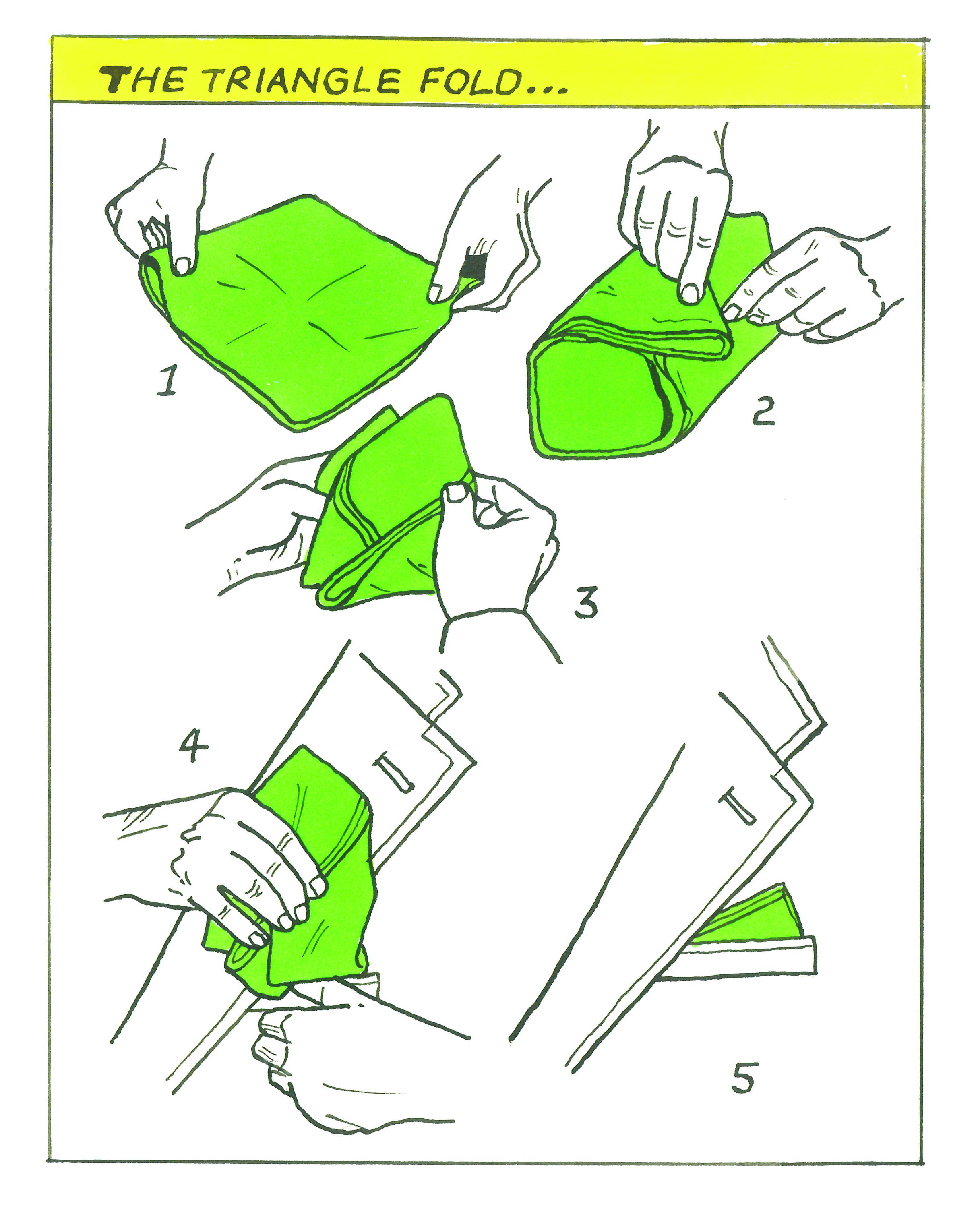 THE TRIANGLE FOLD...

1

2

3

4

5