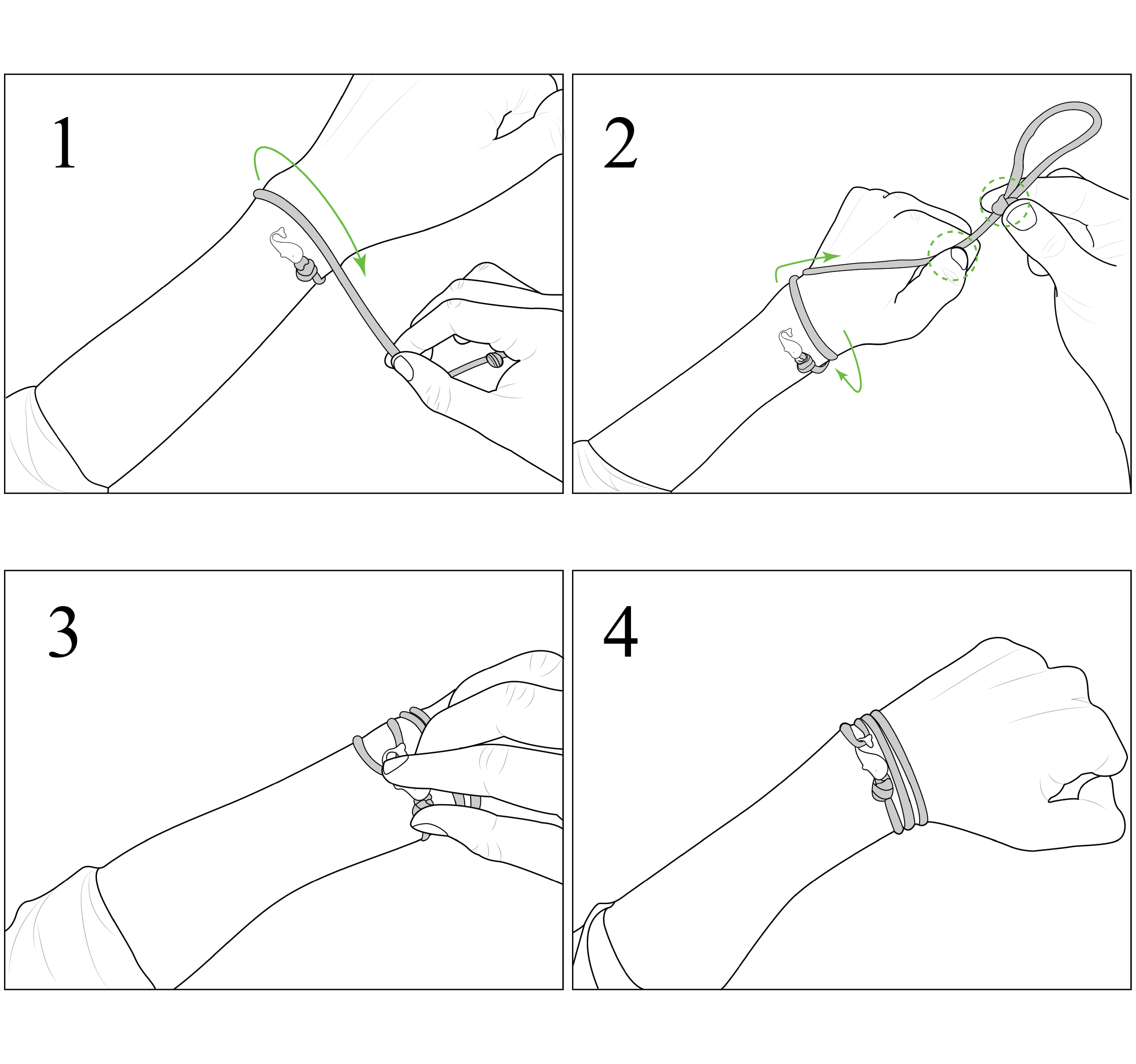 1

2

3

4