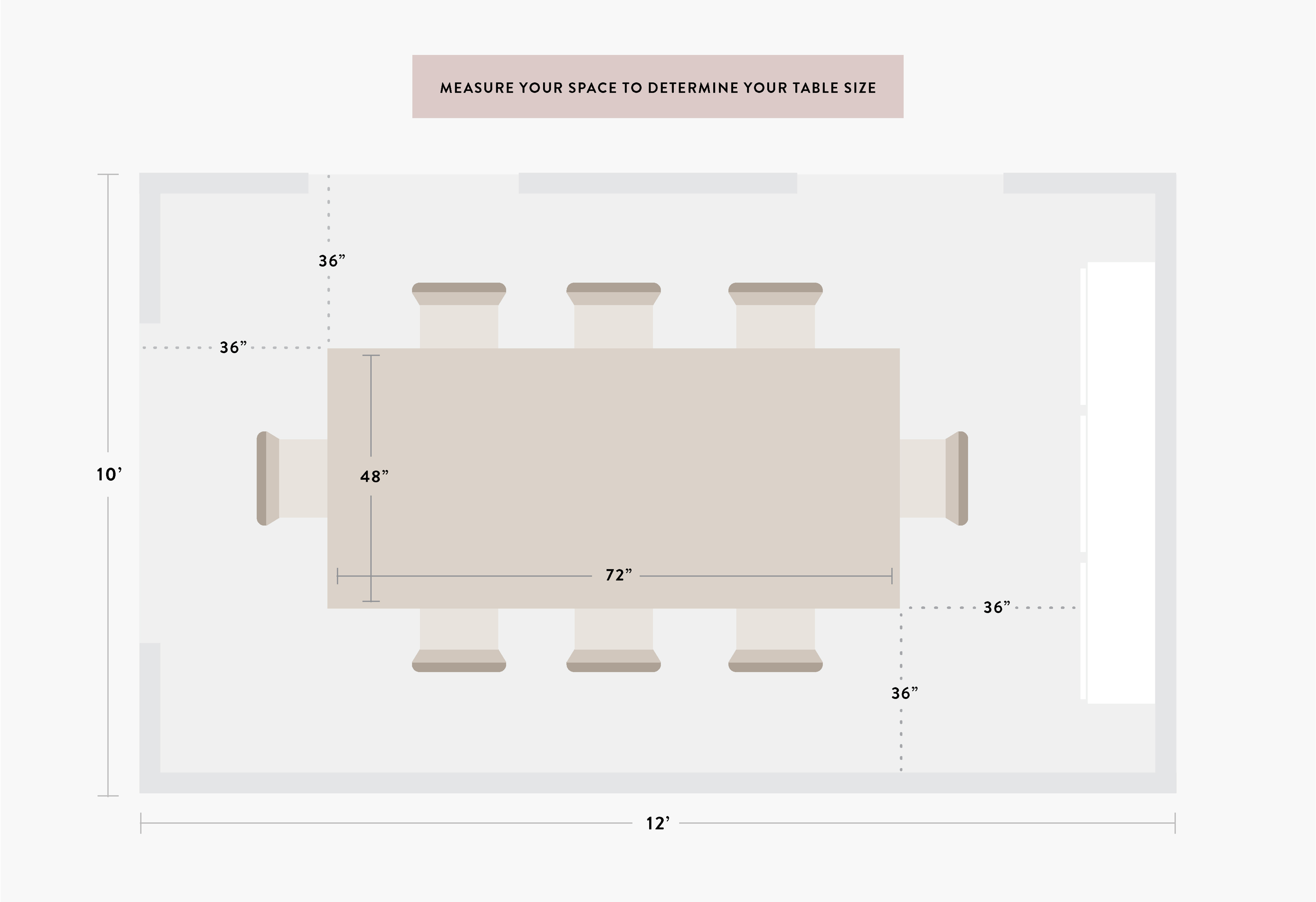 MEASURE YOUR SPACE TO DETERMINE YOUR TABLE SIZE

36”

36”

10’

48”

72”

36”

36”

12’