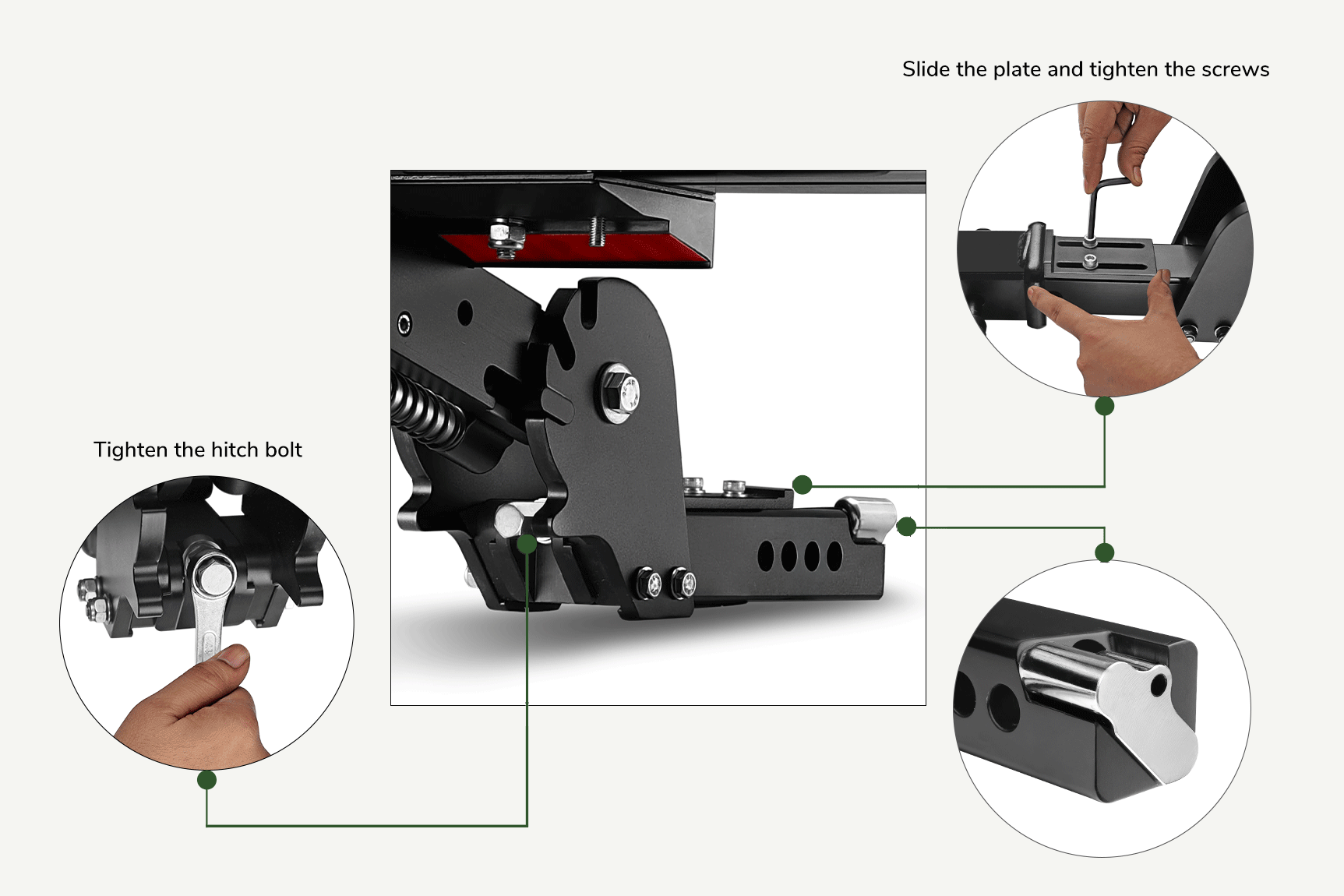 Slide the plate and tighten the screws

Tighten the hitch bolt