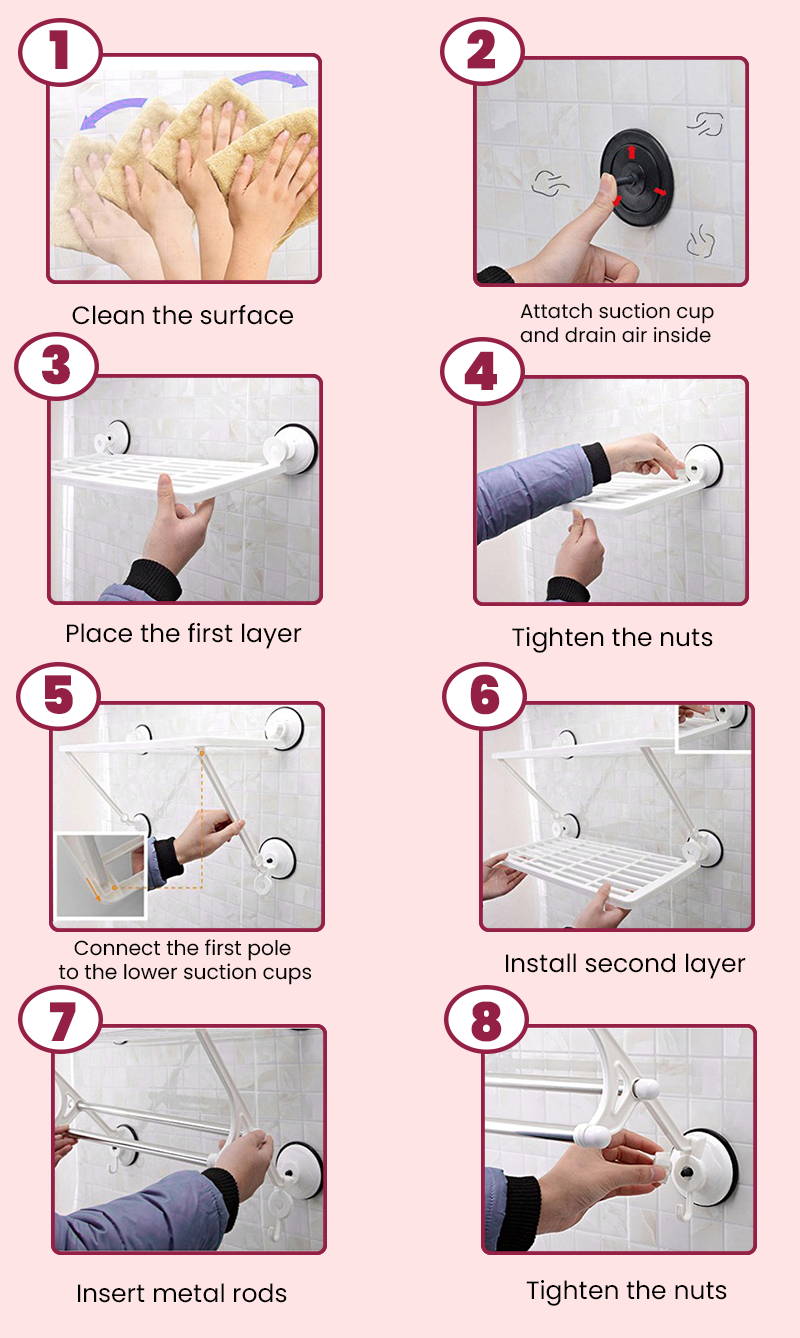 1
Clean the surface

2
Attatch suction cup and drain air inside

3
Place the first layer

4
Tighten the nuts

5
Connect the first pole to the lower suction cups

6
Install second layer

7
Insert metal rods

8
Tighten the nuts