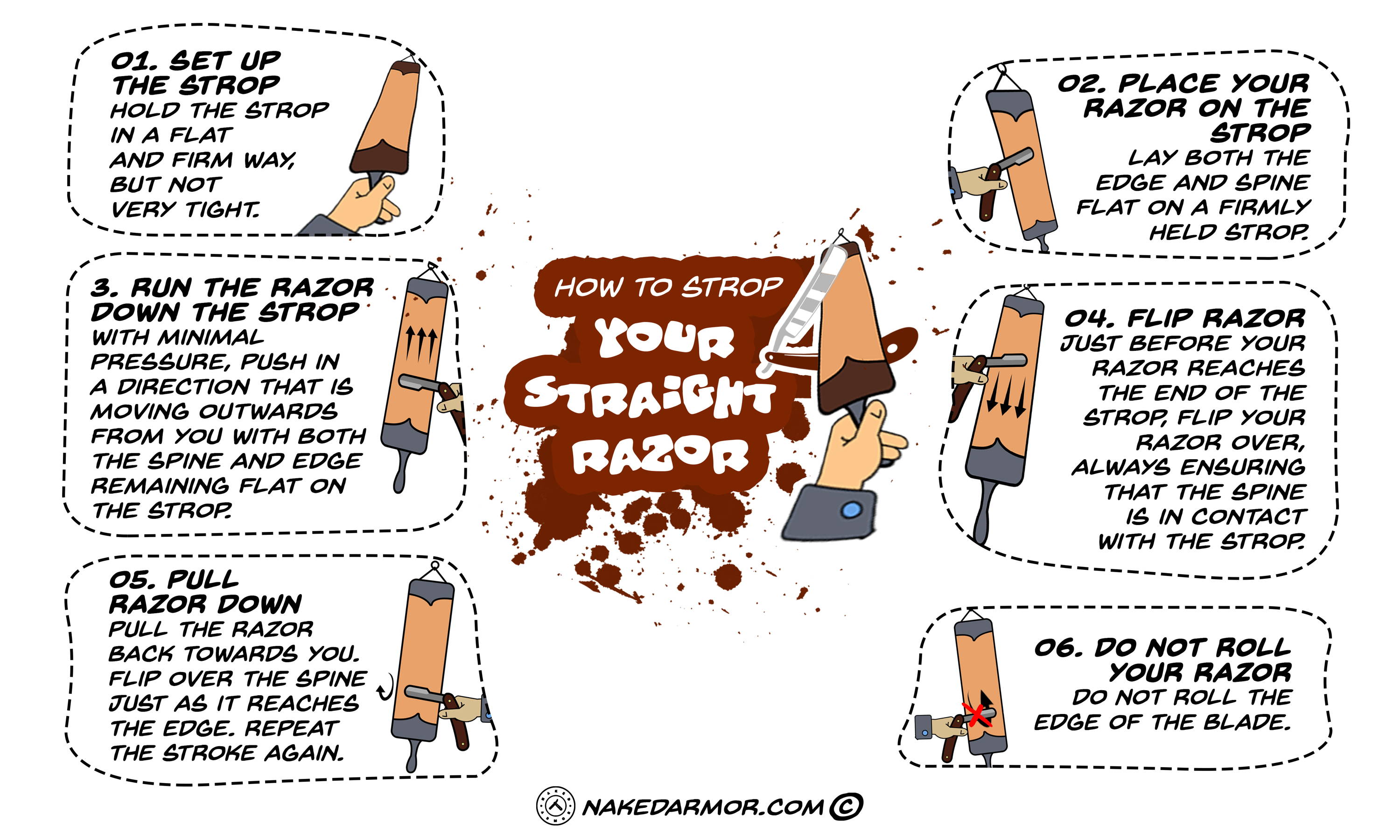 01. SET UP THE STROP
HOLD THE STROP IN A FLAT AND FIRM WAY, BUT NOT VERY TIGHT.

3. RUN THE RAZOR DOWN THE STROP
WITH MINIMAL PRESSURE, PUSH IN A DIRECTION THAT IS MOVING OUTWARDS FROM YOU WITH BOTH THE SPINE AND EDGE REMAINING FLAT ON THE STROP.

05. PULL RAZOR DOWN
PULL THE RAZOR BACK TOWARDS YOU. FLIP OVER THE SPINE JUST AS IT REACHES THE EDGE. REPEAT THE STROKE AGAIN.

HOW TO STROP
YOUR STRAIGHT RAZOR

02. PLACE YOUR RAZOR ON THE STROP
LAY BOTH THE EDGE AND SPINE FLAT ON A FIRMLY HELD STROP.

04. FLIP RAZOR
JUST BEFORE YOUR RAZOR REACHES THE END OF THE STROP, FLIP YOUR RAZOR OVER, ALWAYS ENSURING THAT THE SPINE IS IN CONTACT WITH THE STROP.

06. DO NOT ROLL YOUR RAZOR
DO NOT ROLL THE EDGE OF THE BLADE.

NAKEDARMOR.COM ©