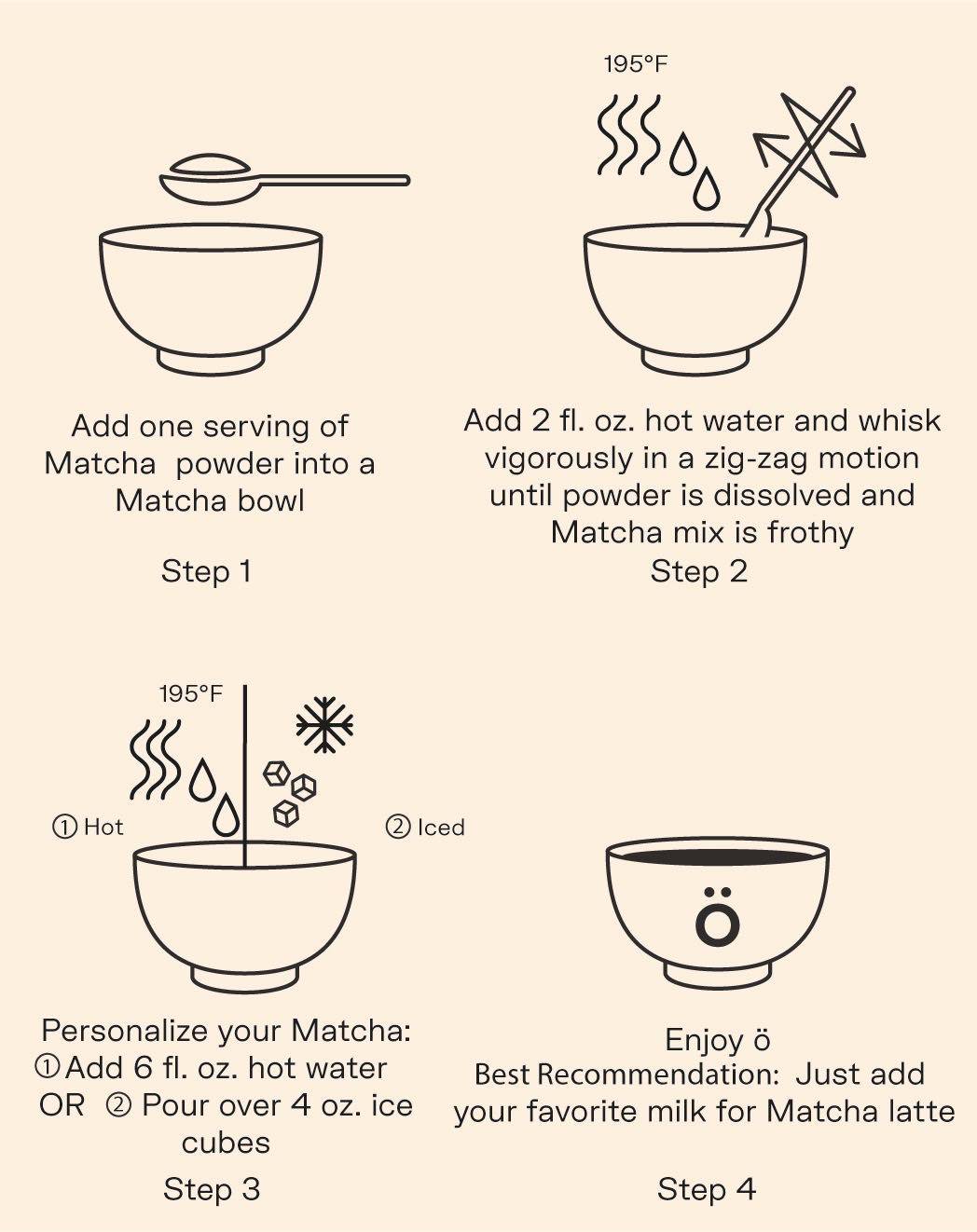 Add one serving of Matcha powder into a Matcha bowl

Step 1

195°F

Add 2 fl. oz. hot water and whisk vigorously in a zig-zag motion until powder is dissolved and Matcha mix is frothy

Step 2

195°F

① Hot

② Iced

Personalize your Matcha:
① Add 6 fl. oz. hot water
OR ② Pour over 4 oz. ice cubes

Step 3

ö

Enjoy ö
Best Recommendation: Just add your favorite milk for Matcha latte

Step 4