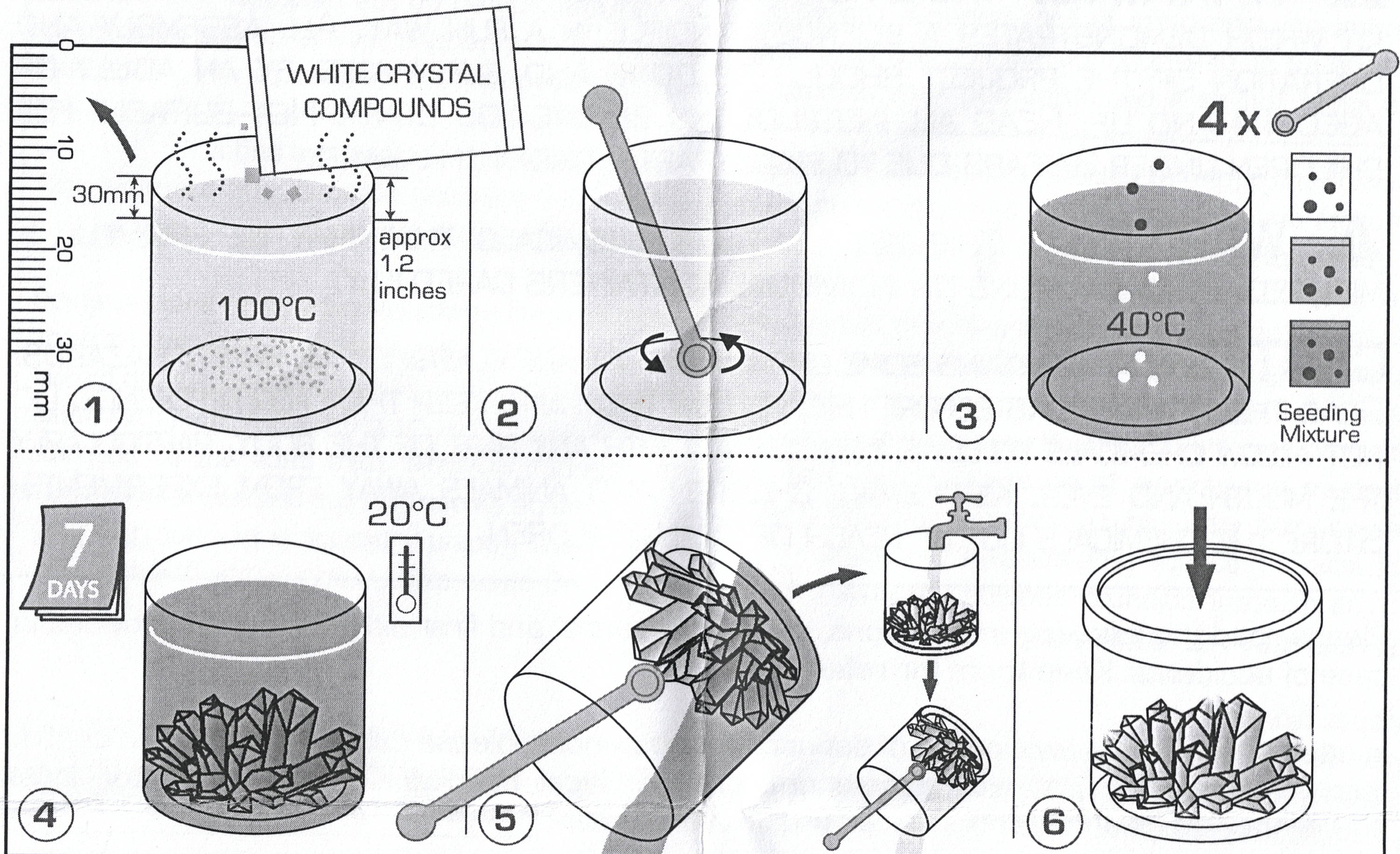 0
10
20
30
mm

WHITE CRYSTAL COMPOUNDS

30mm

approx 1.2 inches

100°C

1

2

4 x

40°C

Seeding Mixture

3

7 DAYS

20°C

4

5

6