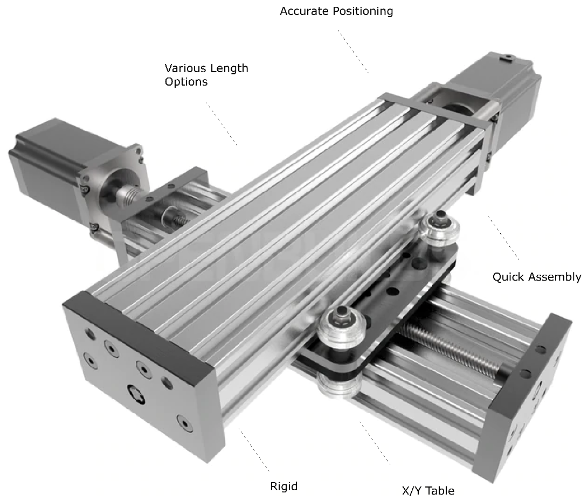 Accurate Positioning

Various Length Options

Quick Assembly

Rigid

X/Y Table