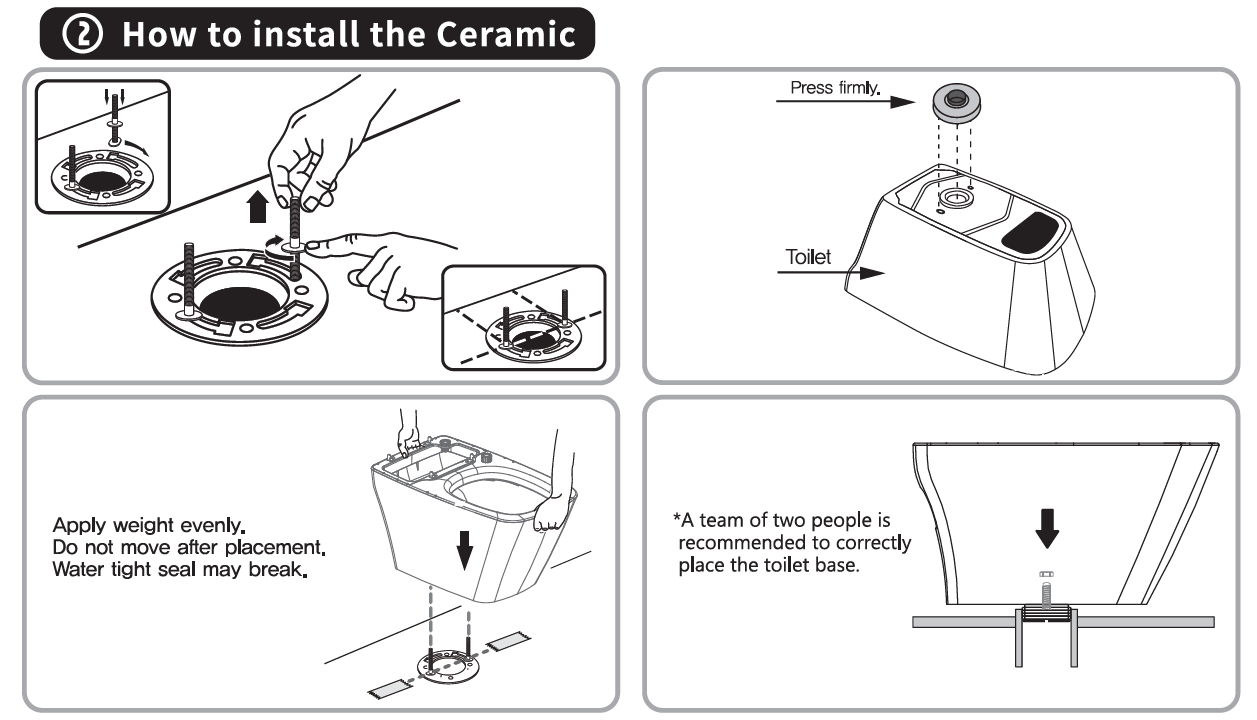 ② How to install the Ceramic

Press firmly.

Toilet

Apply weight evenly.
Do not move after placement.
Water tight seal may break.

*A team of two people is recommended to correctly place the toilet base.