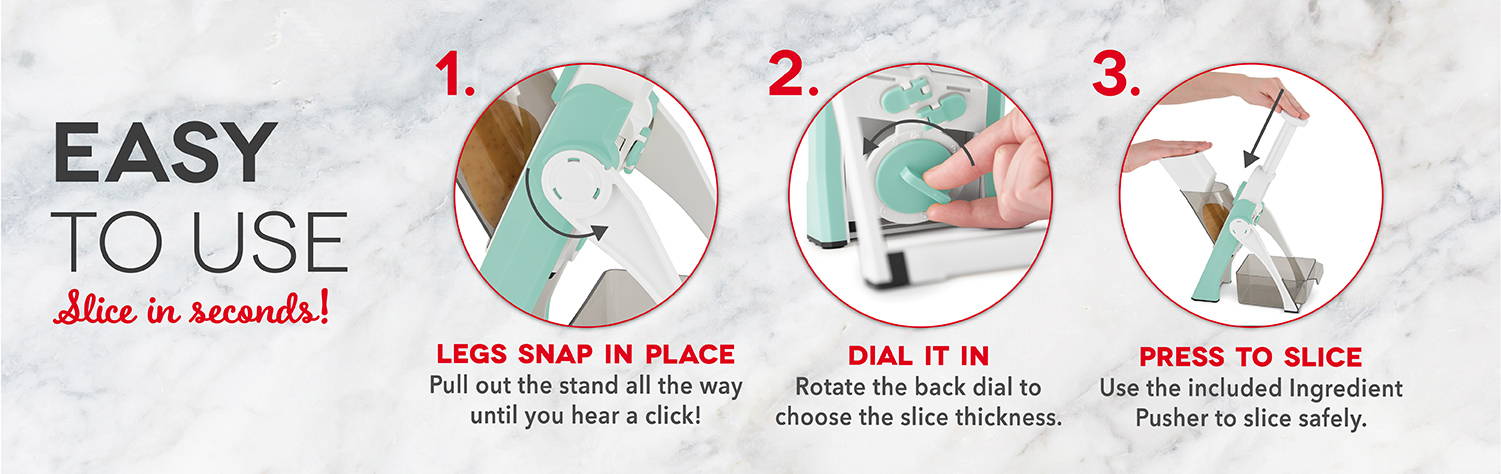 EASY
TO USE
Slice in seconds!

1.

LEGS SNAP IN PLACE
Pull out the stand all the way until you hear a click!

2.

DIAL IT IN
Rotate the back dial to choose the slice thickness.

3.

PRESS TO SLICE
Use the included Ingredient Pusher to slice safely.