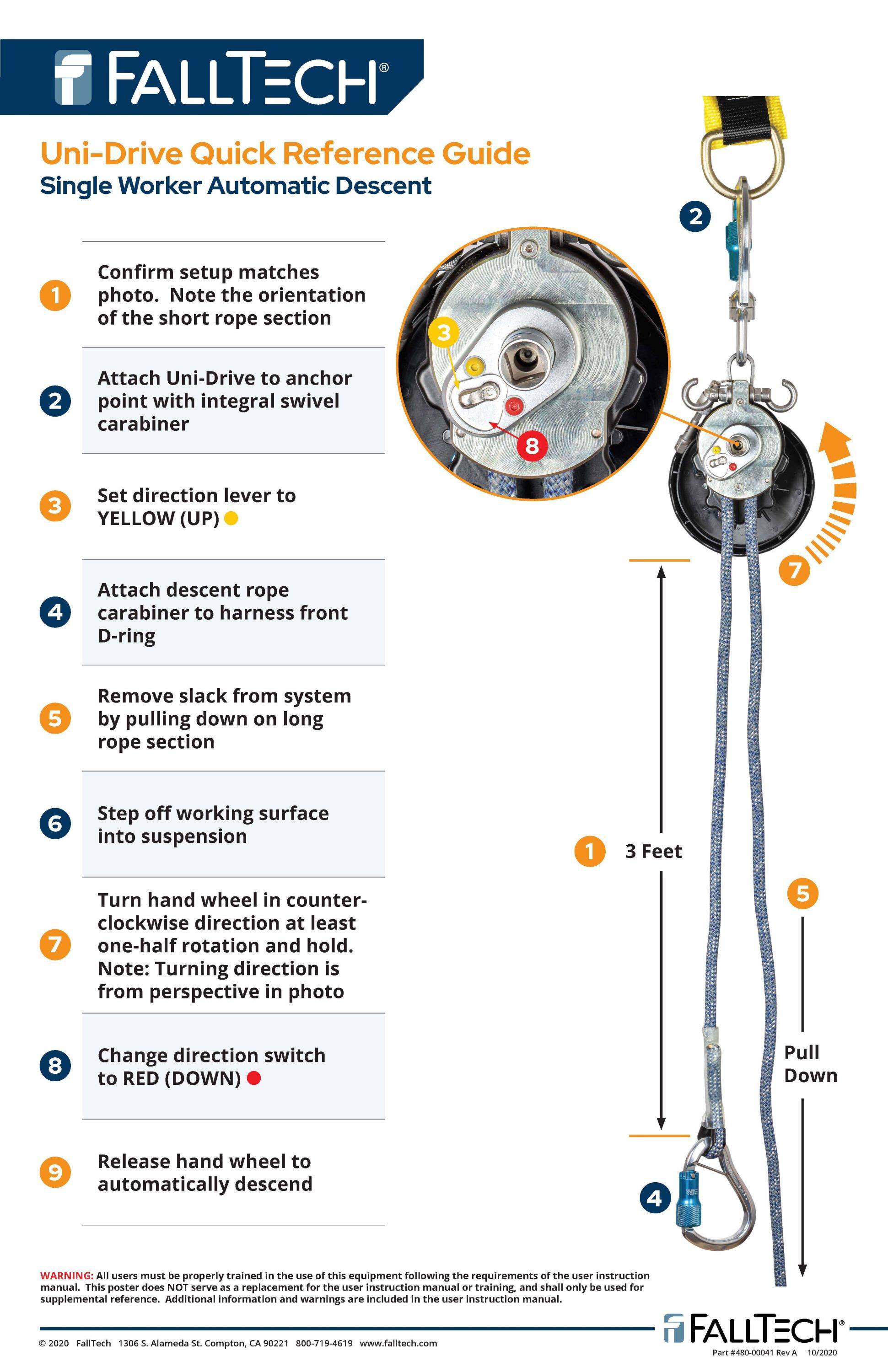 FALLTECH®

Uni-Drive Quick Reference Guide
Single Worker Automatic Descent

1 Confirm setup matches photo. Note the orientation of the short rope section

2 Attach Uni-Drive to anchor point with integral swivel carabiner

3 Set direction lever to YELLOW (UP)

4 Attach descent rope carabiner to harness front D-ring

5 Remove slack from system by pulling down on long rope section

6 Step off working surface into suspension

7 Turn hand wheel in counter-clockwise direction at least one-half rotation and hold. Note: Turning direction is from perspective in photo

8 Change direction switch to RED (DOWN)

9 Release hand wheel to automatically descend

2

3

8

7

1 3 Feet

5

Pull Down

4

WARNING: All users must be properly trained in the use of this equipment following the requirements of the user instruction manual. This poster does NOT serve as a replacement for the user instruction manual or training, and shall only be used for supplemental reference. Additional information and warnings are included in the user instruction manual.

© 2020 FallTech 1306 S. Alameda St. Compton, CA 90221 800-719-4619 www.falltech.com

FALLTECH®
Part #480-00041 Rev A 10/2020