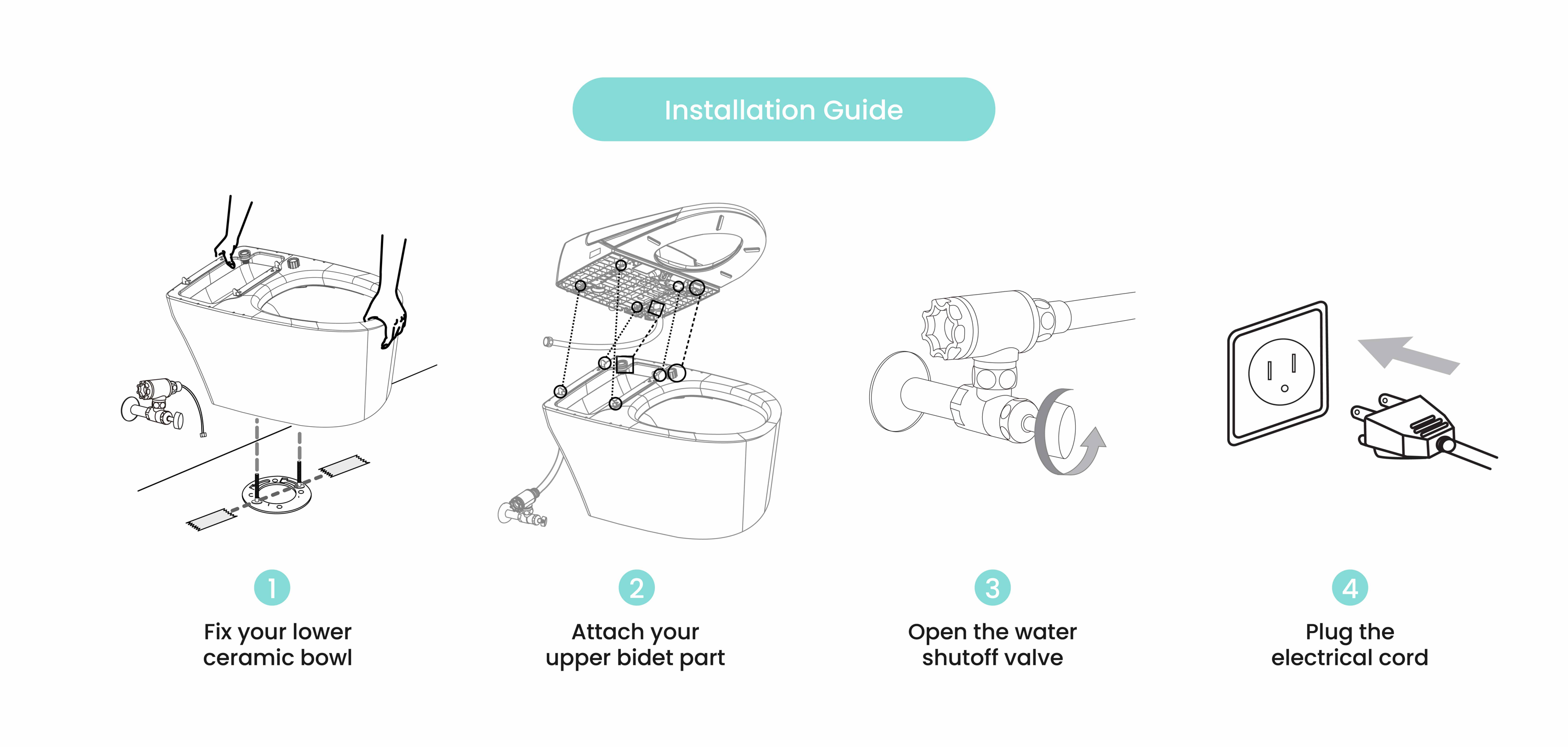 Installation Guide

1
Fix your lower ceramic bowl

2
Attach your upper bidet part

3
Open the water shutoff valve

4
Plug the electrical cord