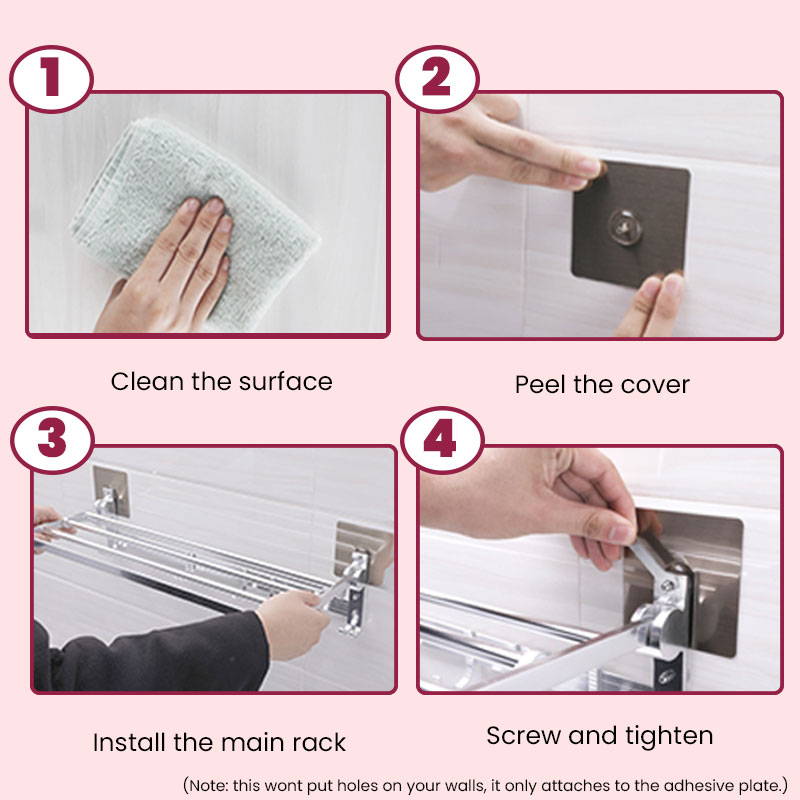 1

Clean the surface

2

Peel the cover

3

Install the main rack

4

Screw and tighten

(Note: this wont put holes on your walls, it only attaches to the adhesive plate.)