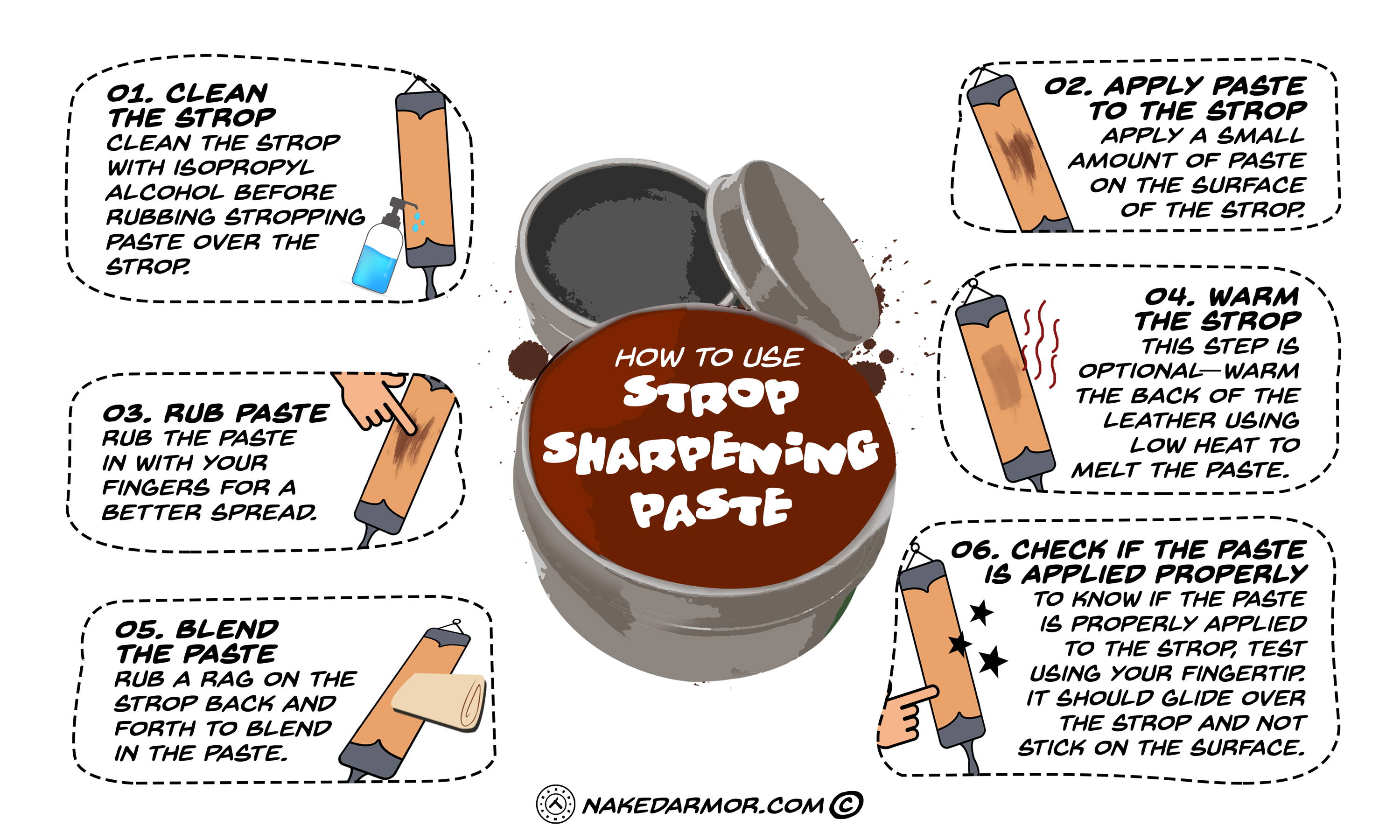 HOW TO USE
STROP SHARPENING PASTE

01. CLEAN THE STROP
CLEAN THE STROP WITH ISOPROPYL ALCOHOL BEFORE RUBBING STROPPING PASTE OVER THE STROP.

02. APPLY PASTE TO THE STROP
APPLY A SMALL AMOUNT OF PASTE ON THE SURFACE OF THE STROP.

03. RUB PASTE
RUB THE PASTE IN WITH YOUR FINGERS FOR A BETTER SPREAD.

04. WARM THE STROP
THIS STEP IS OPTIONAL—WARM THE BACK OF THE LEATHER USING LOW HEAT TO MELT THE PASTE.

05. BLEND THE PASTE
RUB A RAG ON THE STROP BACK AND FORTH TO BLEND IN THE PASTE.

06. CHECK IF THE PASTE IS APPLIED PROPERLY
TO KNOW IF THE PASTE IS PROPERLY APPLIED TO THE STROP, TEST USING YOUR FINGERTIP. IT SHOULD GLIDE OVER THE STROP AND NOT STICK ON THE SURFACE.

NAKEDARMOR.COM ©