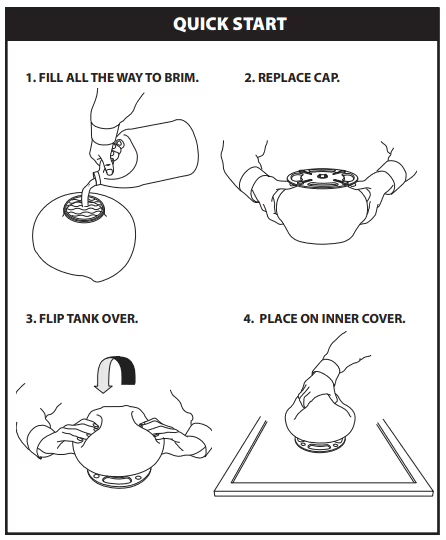 QUICK START

1. FILL ALL THE WAY TO BRIM.

2. REPLACE CAP.

3. FLIP TANK OVER.

4. PLACE ON INNER COVER.