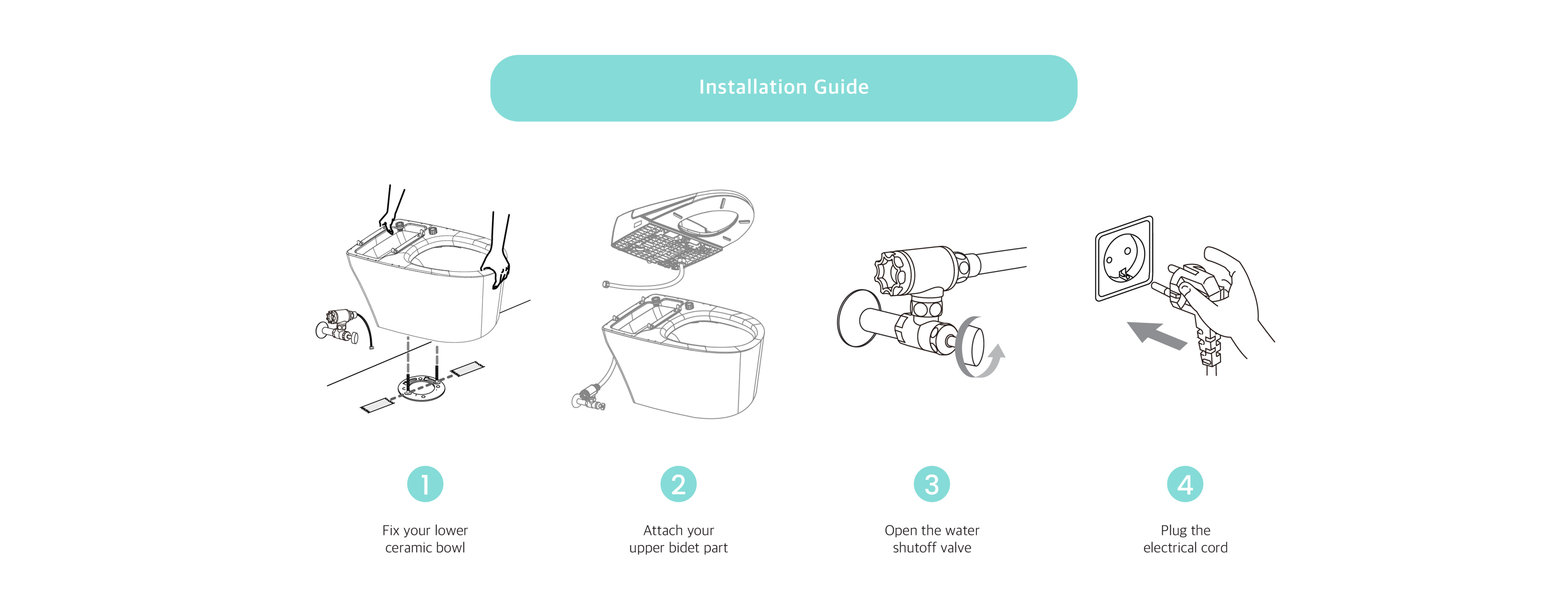 Installation Guide

1

Fix your lower ceramic bowl

2

Attach your upper bidet part

3

Open the water shutoff valve

4

Plug the electrical cord