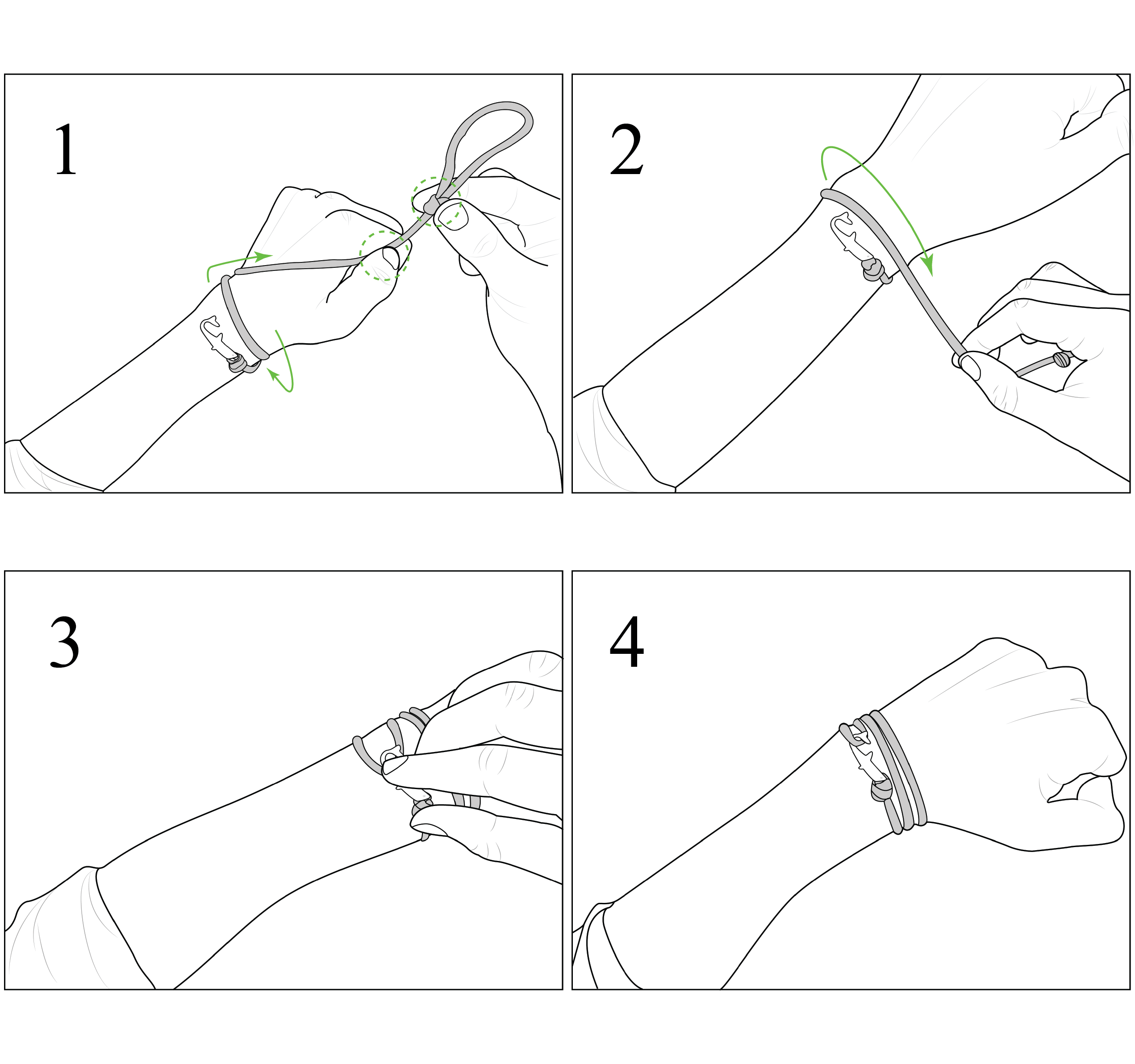 1

2

3

4