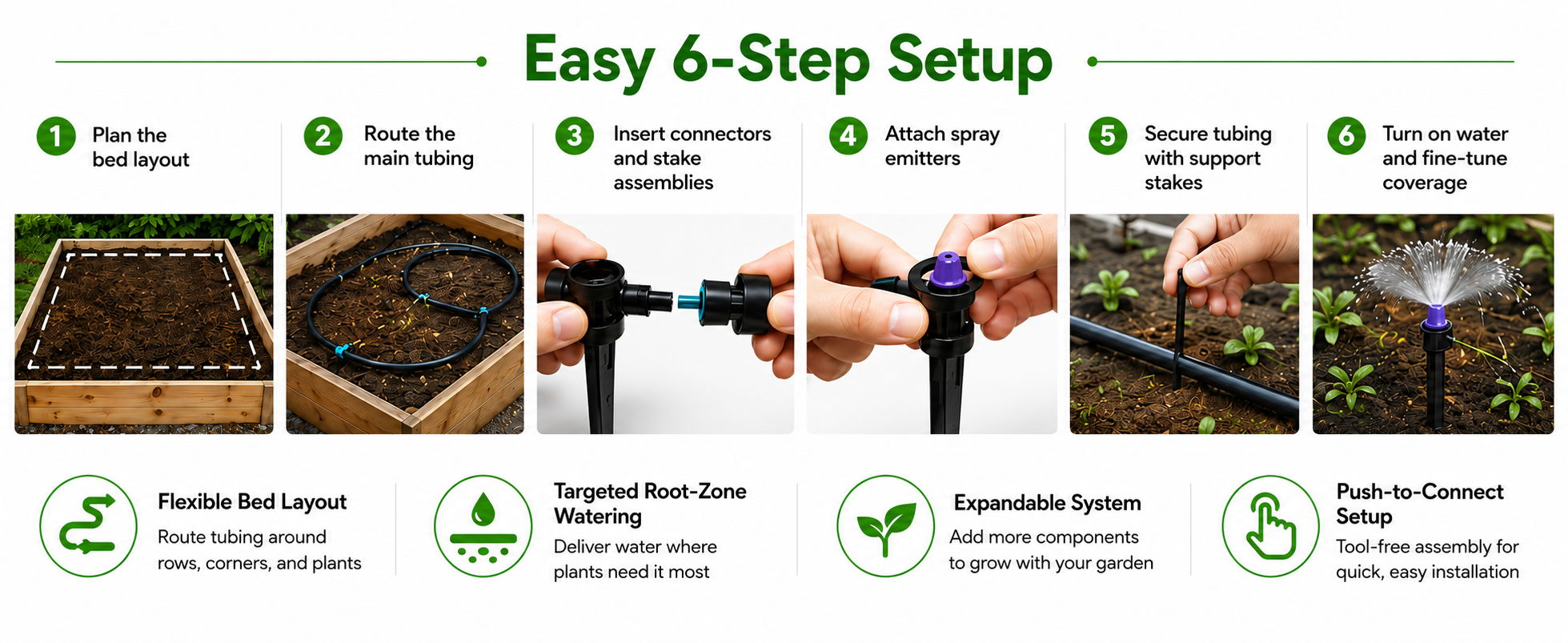 Easy 6-Step Setup

1 Plan the bed layout

2 Route the main tubing

3 Insert connectors and stake assemblies

4 Attach spray emitters

5 Secure tubing with support stakes

6 Turn on water and fine-tune coverage

Flexible Bed Layout
Route tubing around rows, corners, and plants

Targeted Root-Zone Watering
Deliver water where plants need it most

Expandable System
Add more components to grow with your garden

Push-to-Connect Setup
Tool-free assembly for quick, easy installation