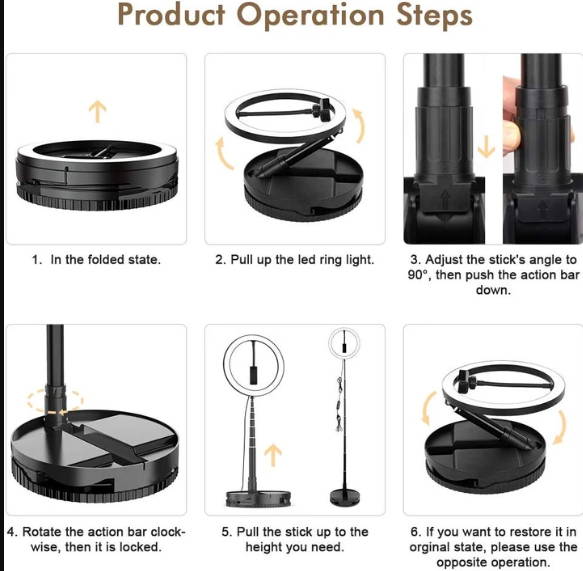 Product Operation Steps

1. In the folded state.

2. Pull up the led ring light.

3. Adjust the stick's angle to 90°, then push the action bar down.

4. Rotate the action bar clockwise, then it is locked.

5. Pull the stick up to the height you need.

6. If you want to restore it in orginal state, please use the opposite operation.