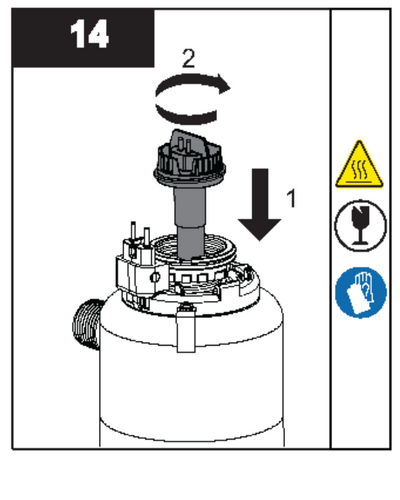 14

2

1