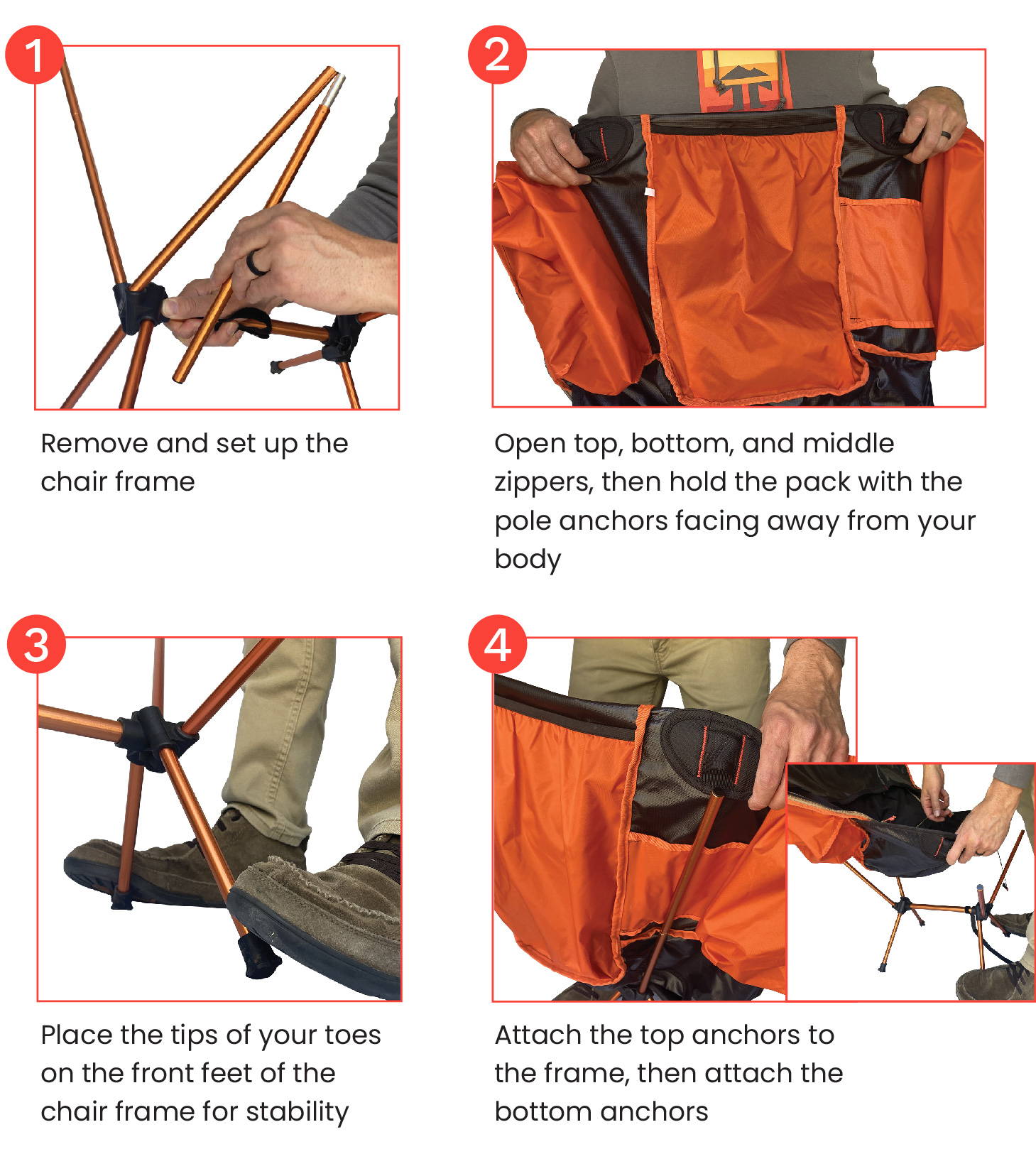 1

Remove and set up the chair frame

2

Open top, bottom, and middle zippers, then hold the pack with the pole anchors facing away from your body

3

Place the tips of your toes on the front feet of the chair frame for stability

4

Attach the top anchors to the frame, then attach the bottom anchors