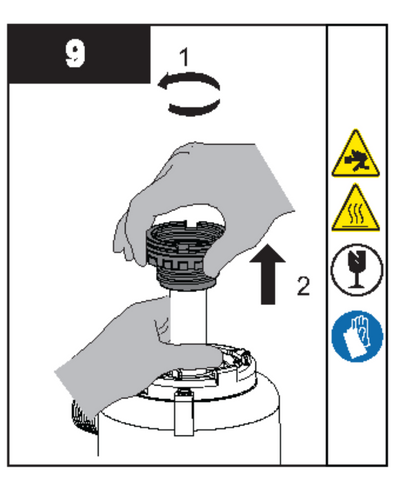 9

1

2