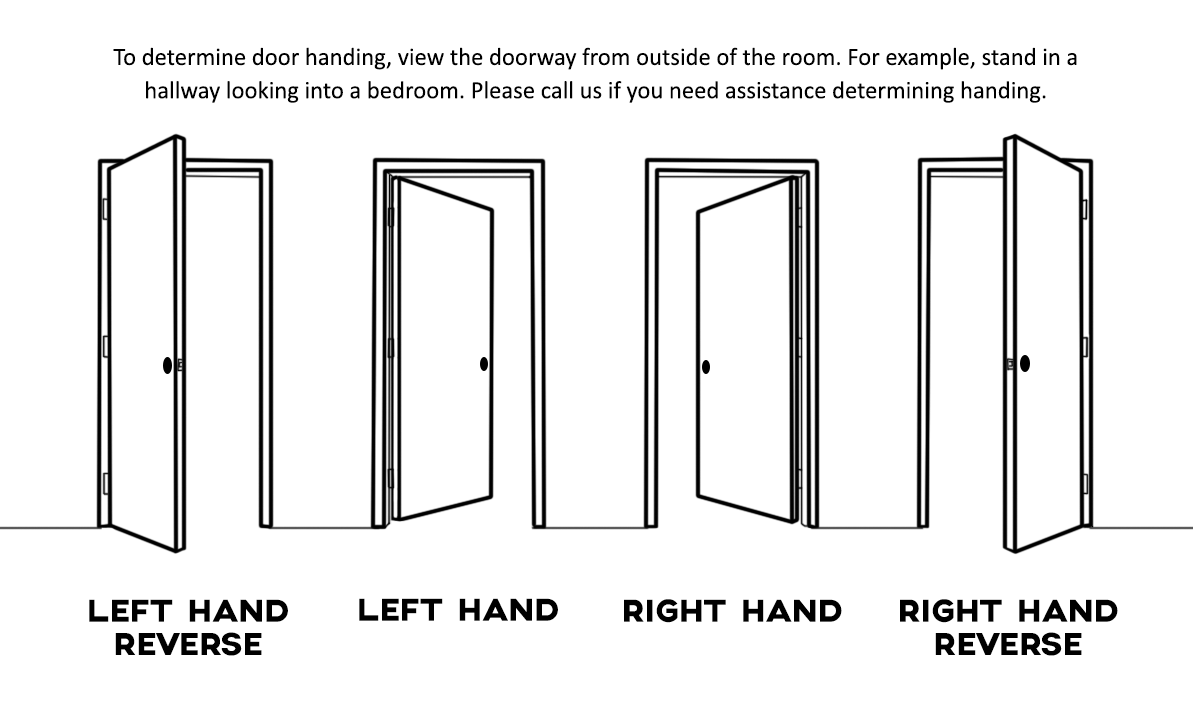 To determine door handing, view the doorway from outside of the room. For example, stand in a hallway looking into a bedroom. Please call us if you need assistance determining handing.

LEFT HAND REVERSE

LEFT HAND

RIGHT HAND

RIGHT HAND REVERSE