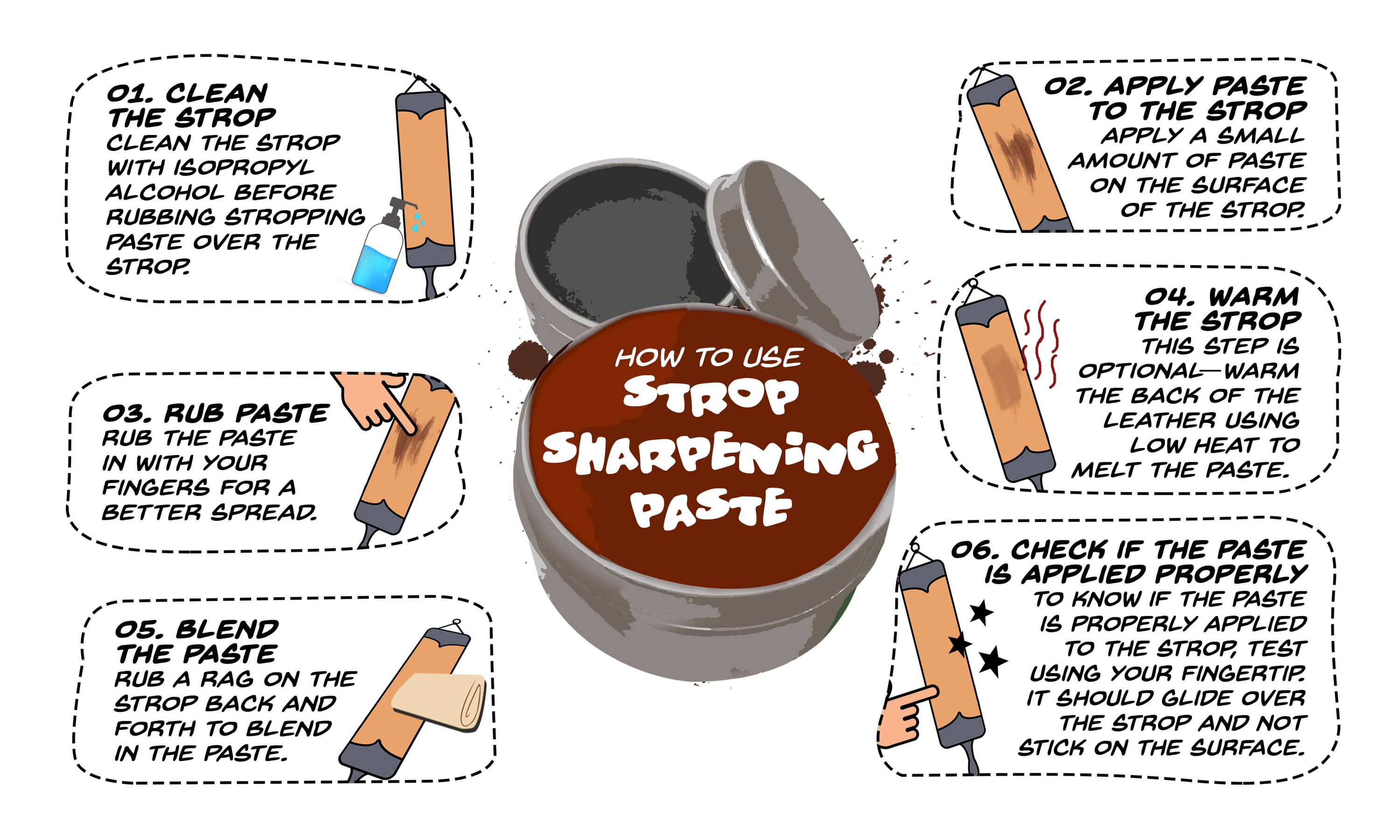 HOW TO USE
STROP SHARPENING PASTE

01. CLEAN THE STROP
CLEAN THE STROP WITH ISOPROPYL ALCOHOL BEFORE RUBBING STROPPING PASTE OVER THE STROP.

02. APPLY PASTE TO THE STROP
APPLY A SMALL AMOUNT OF PASTE ON THE SURFACE OF THE STROP.

03. RUB PASTE
RUB THE PASTE IN WITH YOUR FINGERS FOR A BETTER SPREAD.

04. WARM THE STROP
THIS STEP IS OPTIONAL—WARM THE BACK OF THE LEATHER USING LOW HEAT TO MELT THE PASTE.

05. BLEND THE PASTE
RUB A RAG ON THE STROP BACK AND FORTH TO BLEND IN THE PASTE.

06. CHECK IF THE PASTE IS APPLIED PROPERLY
TO KNOW IF THE PASTE IS PROPERLY APPLIED TO THE STROP, TEST USING YOUR FINGERTIP. IT SHOULD GLIDE OVER THE STROP AND NOT STICK ON THE SURFACE.