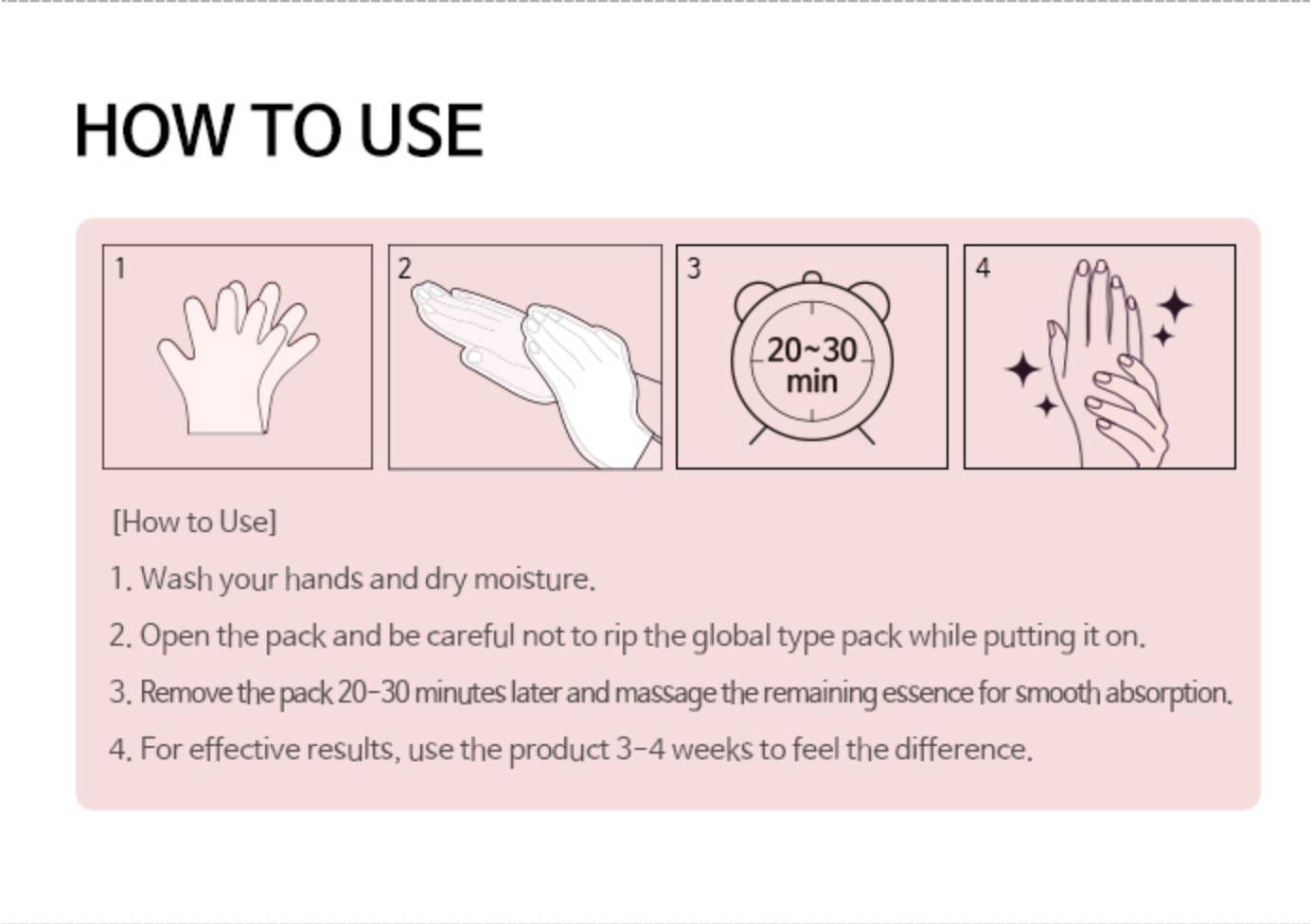 HOW TO USE

1

2

3

20~30 min

4

[How to Use]

1. Wash your hands and dry moisture.

2. Open the pack and be careful not to rip the global type pack while putting it on.

3. Remove the pack 20-30 minutes later and massage the remaining essence for smooth absorption.

4. For effective results, use the product 3-4 weeks to feel the difference.