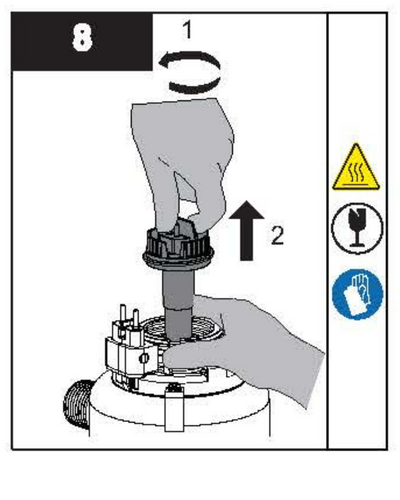 8

1

2