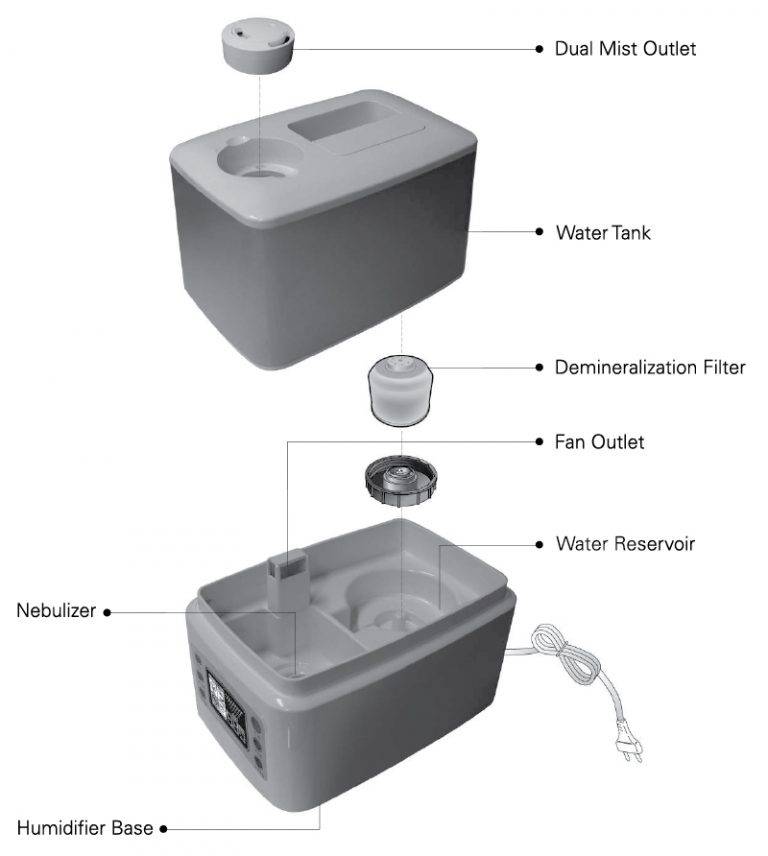 Dual Mist Outlet

Water Tank

Demineralization Filter

Fan Outlet

Water Reservoir

Nebulizer

Humidifier Base