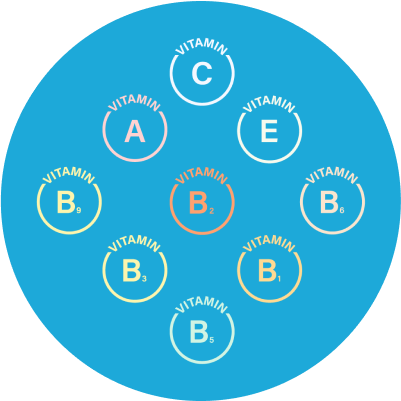 VITAMIN
C

VITAMIN
A

VITAMIN
E

VITAMIN
$B_9$

VITAMIN
$B_2$

VITAMIN
$B_6$

VITAMIN
$B_3$

VITAMIN
$B_1$

VITAMIN
$B_5$